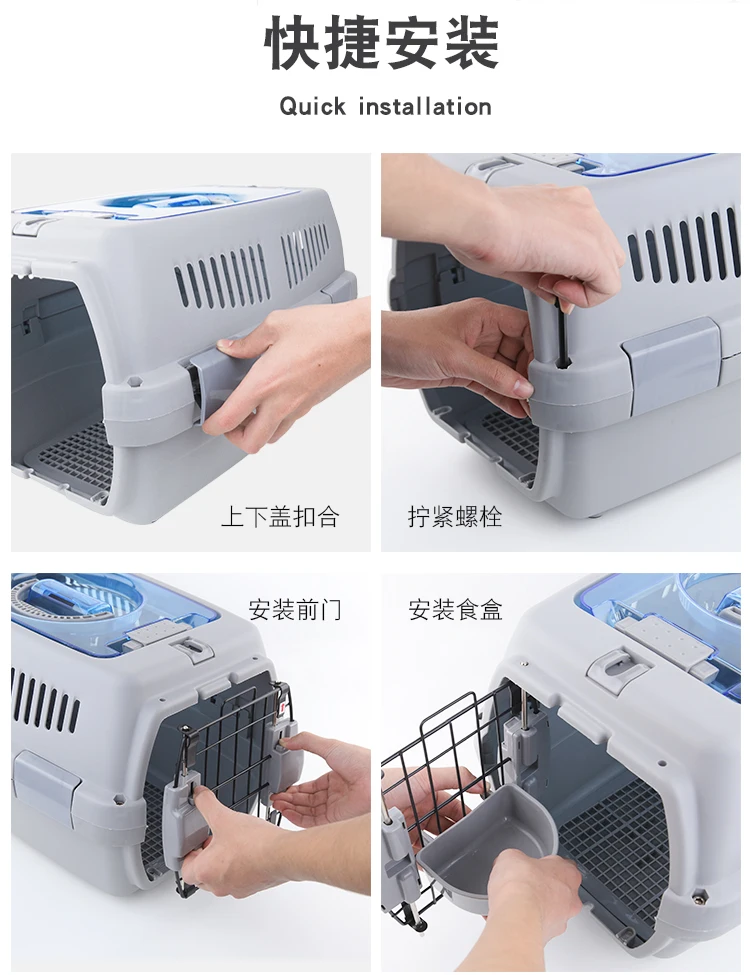 快捷安装

Quick installation

上下盖扣合

拧紧螺栓

安装前门

安装食盒