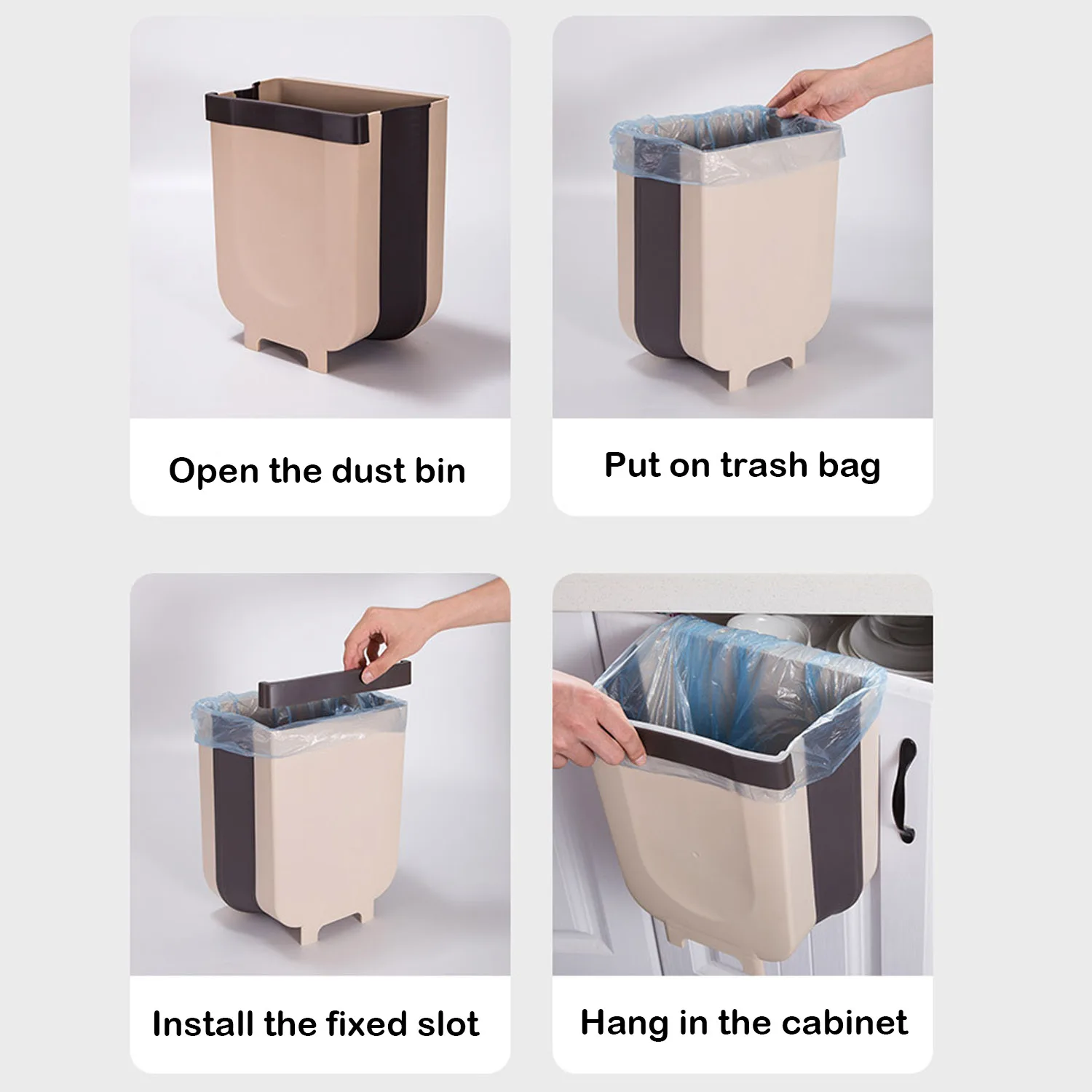 Open the dust bin

Put on trash bag

Install the fixed slot

Hang in the cabinet