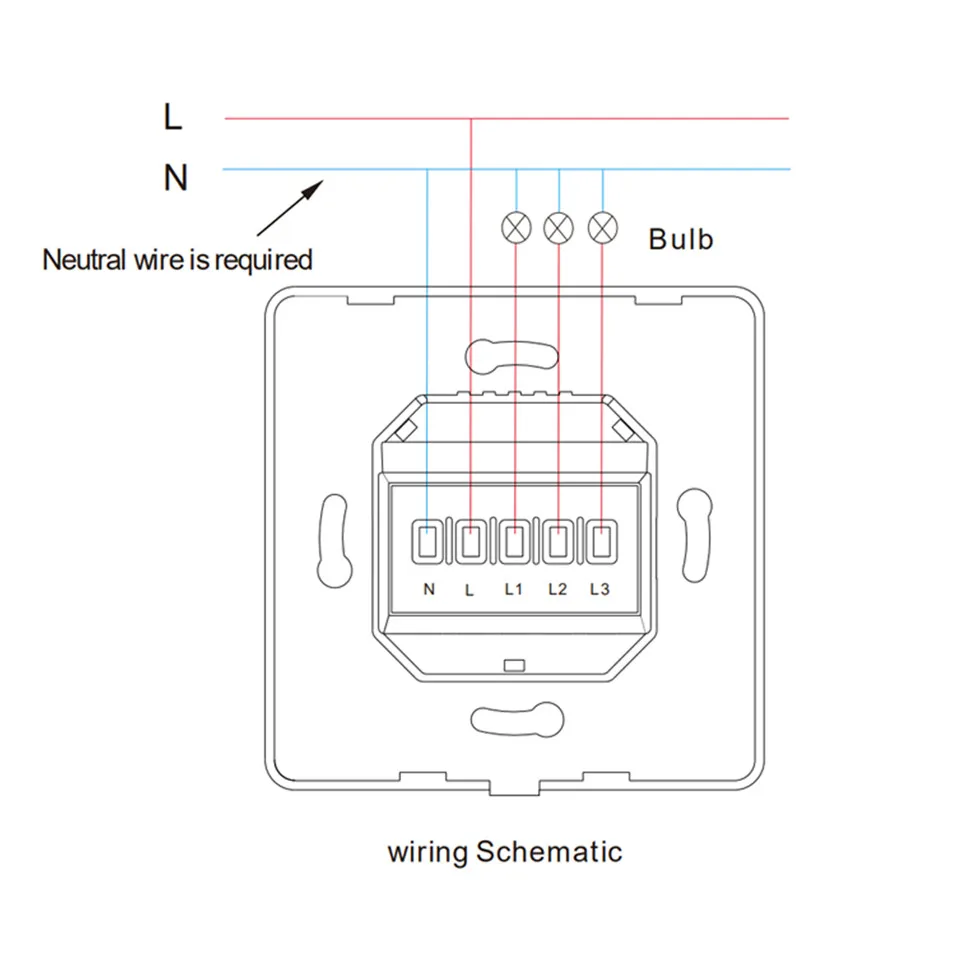 L

N

Neutral wire is required

Bulb

N L L1 L2 L3

wiring Schematic