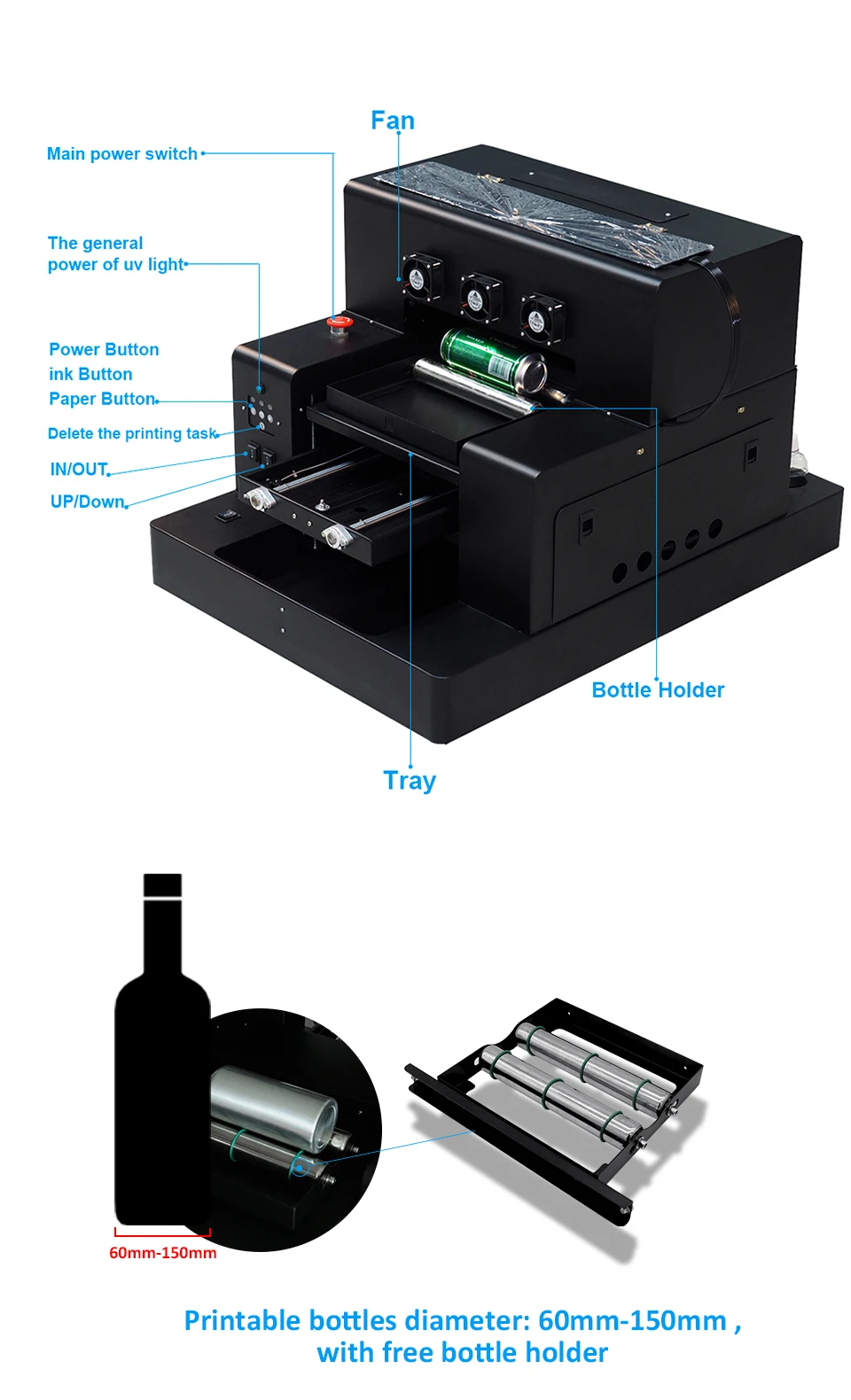 Fan

Main power switch

The general power of uv light

Power Button
ink Button
Paper Button

Delete the printing task

IN/OUT

UP/Down

Bottle Holder

Tray

60mm-150mm

Printable bottles diameter: 60mm-150mm ,
with free bottle holder