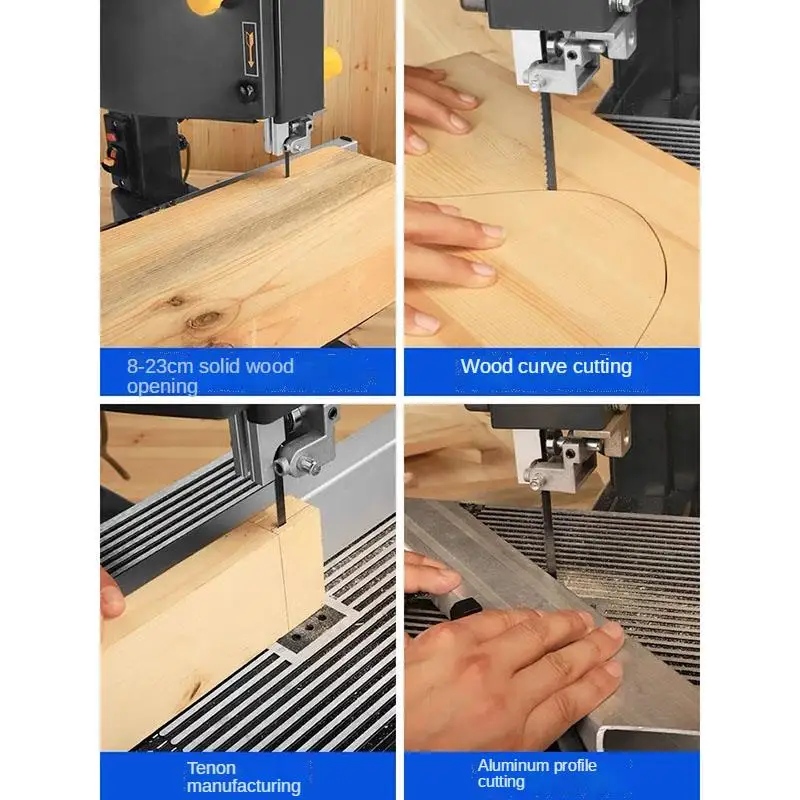 8-23cm solid wood opening

Wood curve cutting

Tenon manufacturing

Aluminum profile cutting