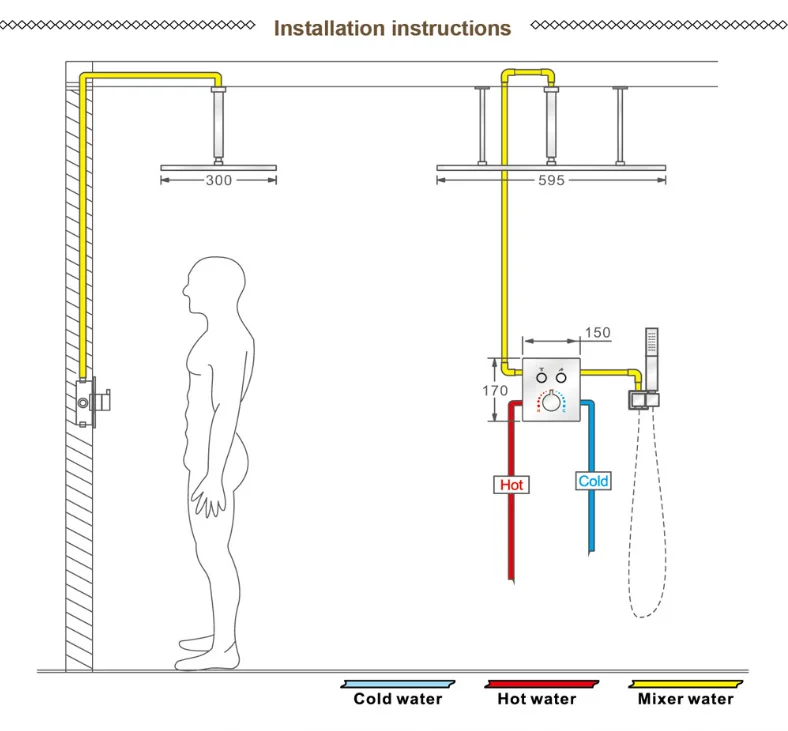 Installation instructions

300

595

150

170

Hot

Cold

Cold water

Hot water

Mixer water