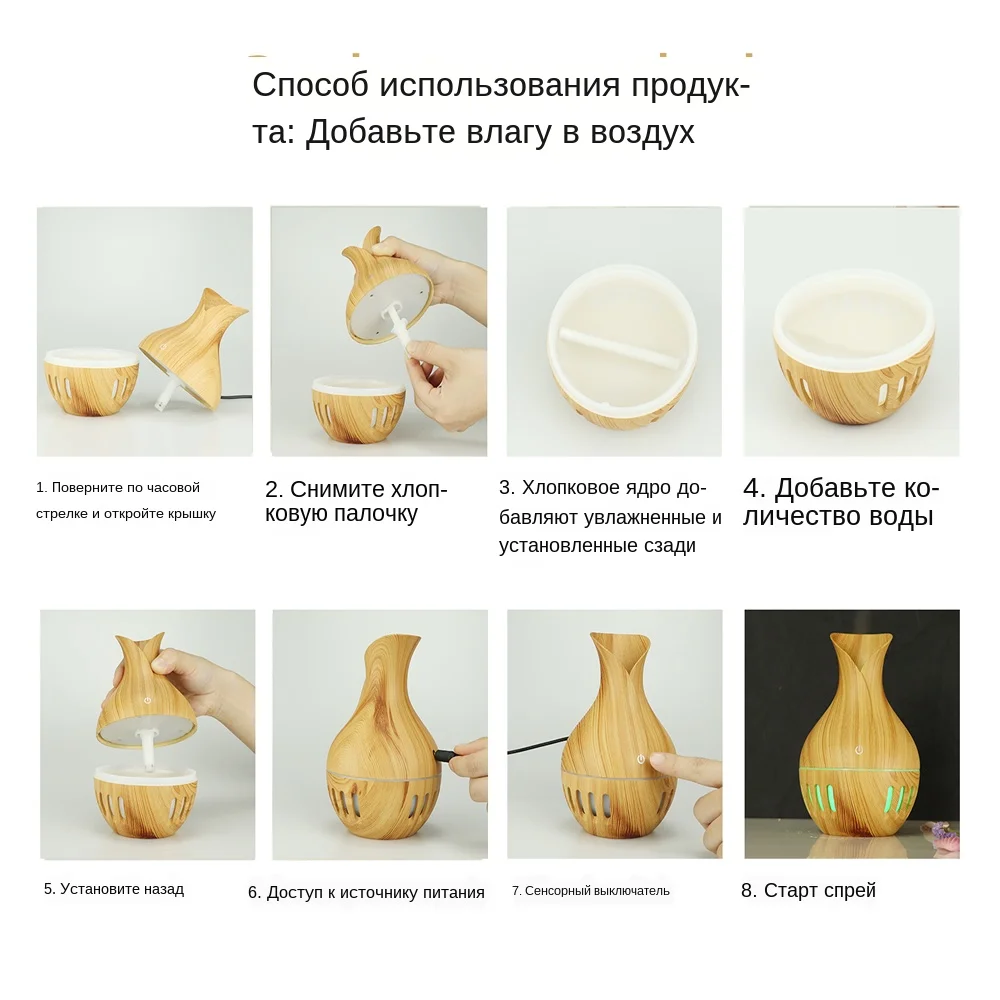 Способ использования продукта: Добавьте влагу в воздух

1. Поверните по часовой стрелке и откройте крышку

2. Снимите хлопковую палочку

3. Хлопковое ядро добавляют увлажненные и установленные сзади

4. Добавьте количество воды

5. Установите назад

6. Доступ к источнику питания

7. Сенсорный выключатель

8. Старт спрей