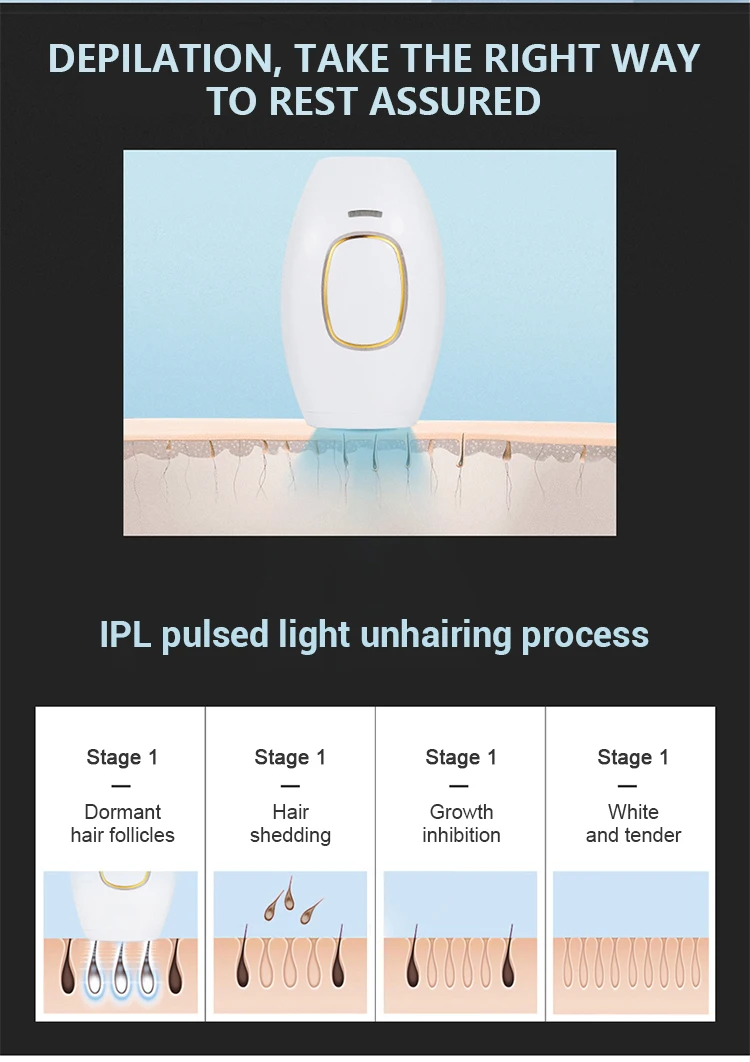 DEPILATION, TAKE THE RIGHT WAY TO REST ASSURED

IPL pulsed light unhairing process

Stage 1
—
Dormant hair follicles

Stage 1
—
Hair shedding

Stage 1
—
Growth inhibition

Stage 1
—
White and tender