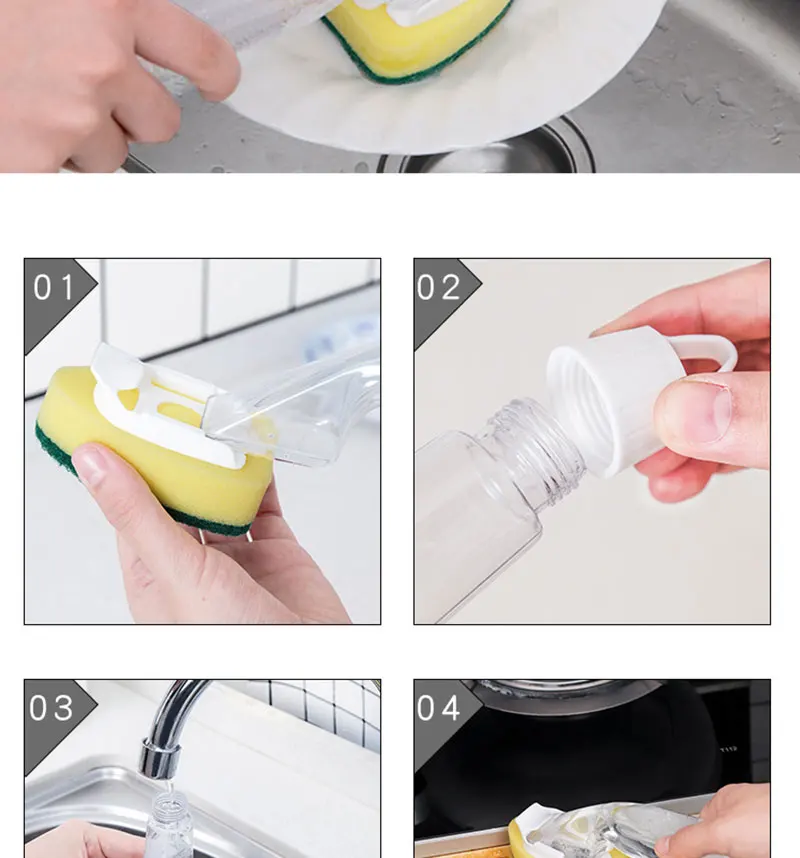 01

02

03

04