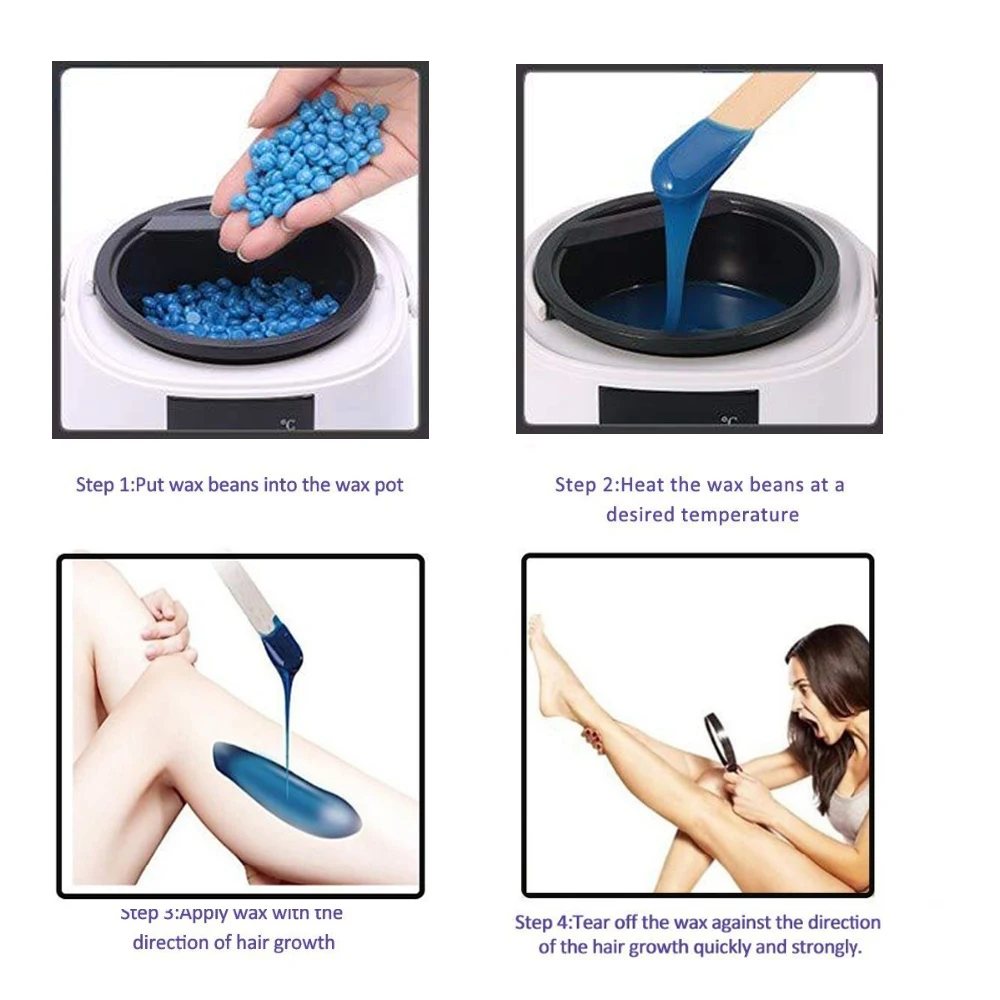 °C

°C

Step 1:Put wax beans into the wax pot

Step 2:Heat the wax beans at a desired temperature

Step 3:Apply wax with the direction of hair growth

Step 4:Tear off the wax against the direction of the hair growth quickly and strongly.