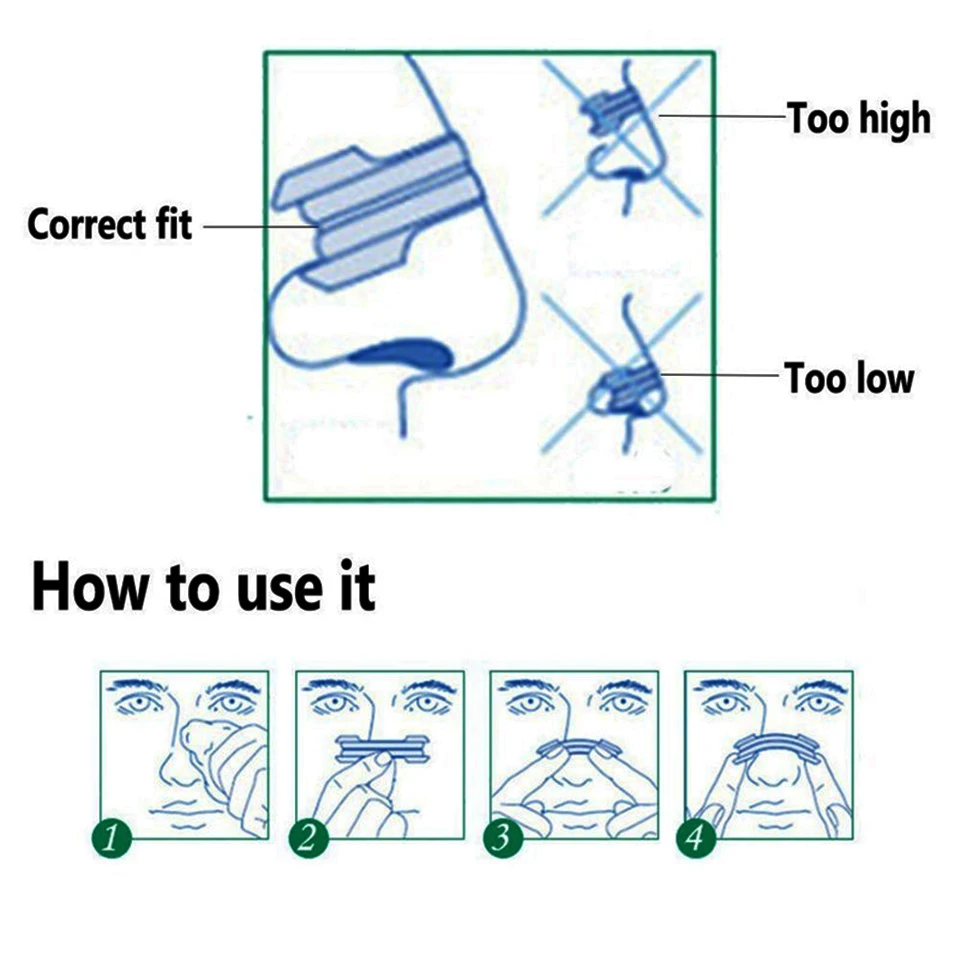 Correct fit

Too high

Too low

How to use it

1

2

3

4