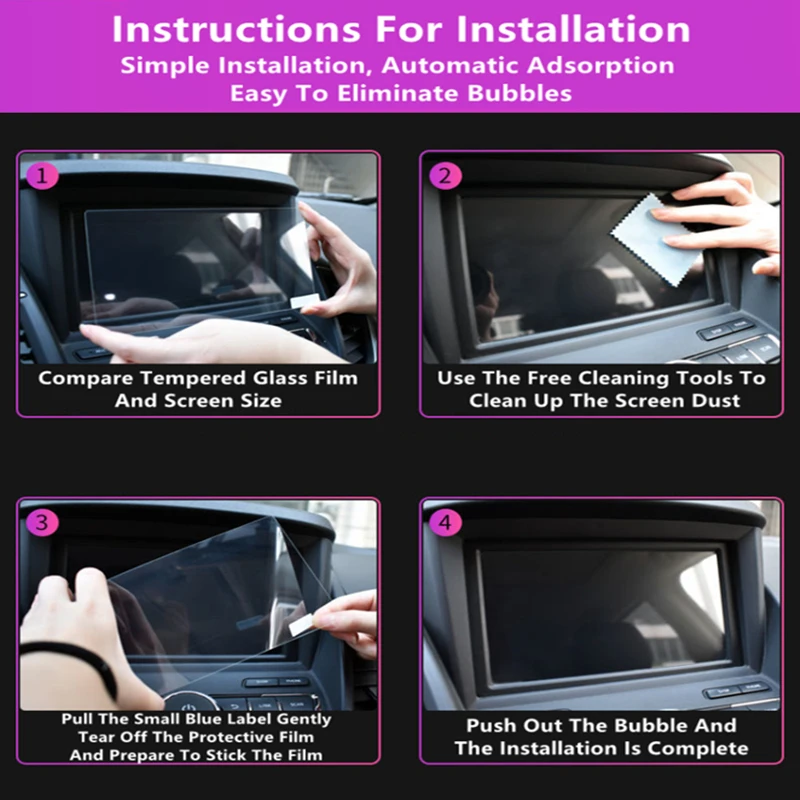 Instructions For Installation
Simple Installation, Automatic Adsorption
Easy To Eliminate Bubbles

1
Compare Tempered Glass Film And Screen Size

2
Use The Free Cleaning Tools To Clean Up The Screen Dust

3
Pull The Small Blue Label Gently
Tear Off The Protective Film
And Prepare To Stick The Film

4
Push Out The Bubble And The Installation Is Complete