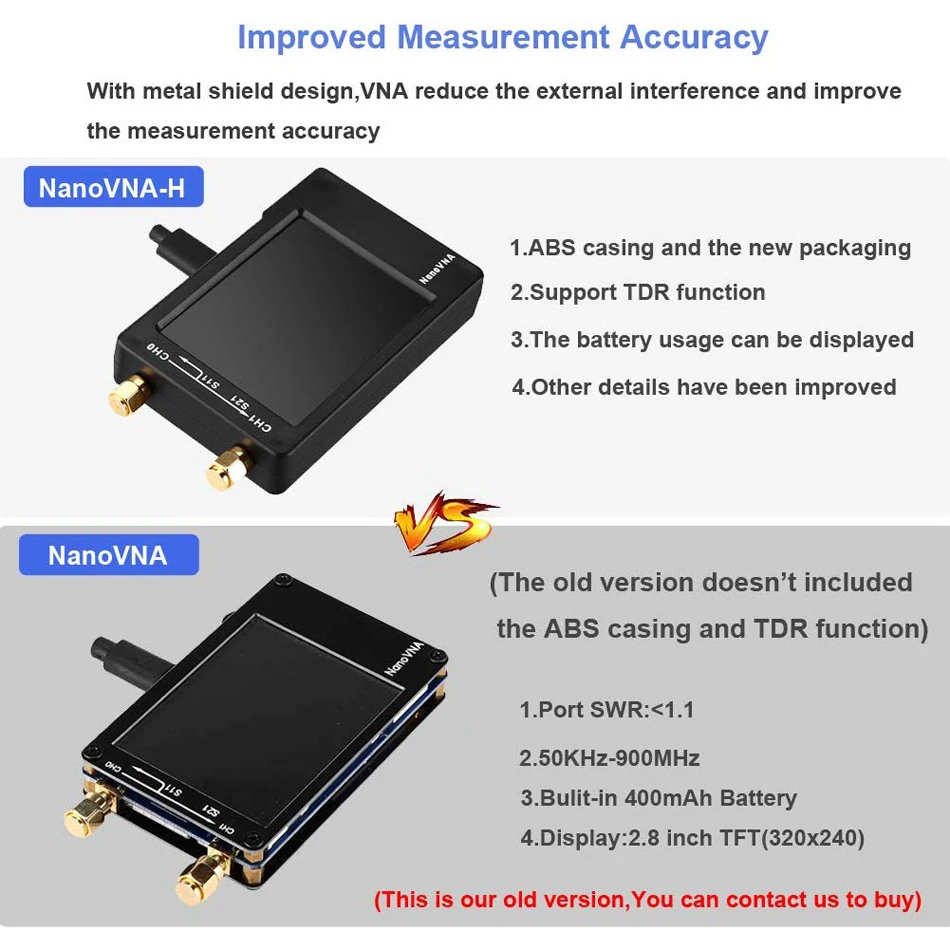 Improved Measurement Accuracy

With metal shield design,VNA reduce the external interference and improve the measurement accuracy

NanoVNA-H

NanoVNA

CH0

S11

S21

CH1

1.ABS casing and the new packaging

2.Support TDR function

3.The battery usage can be displayed

4.Other details have been improved

VS

NanoVNA

NanoVNA

CH0

S11

S21

CH1

(The old version doesn't included the ABS casing and TDR function)

1.Port SWR:<1.1

2.50KHz-900MHz

3.Bulit-in 400mAh Battery

4.Display:2.8 inch TFT(320x240)

(This is our old version,You can contact us to buy)