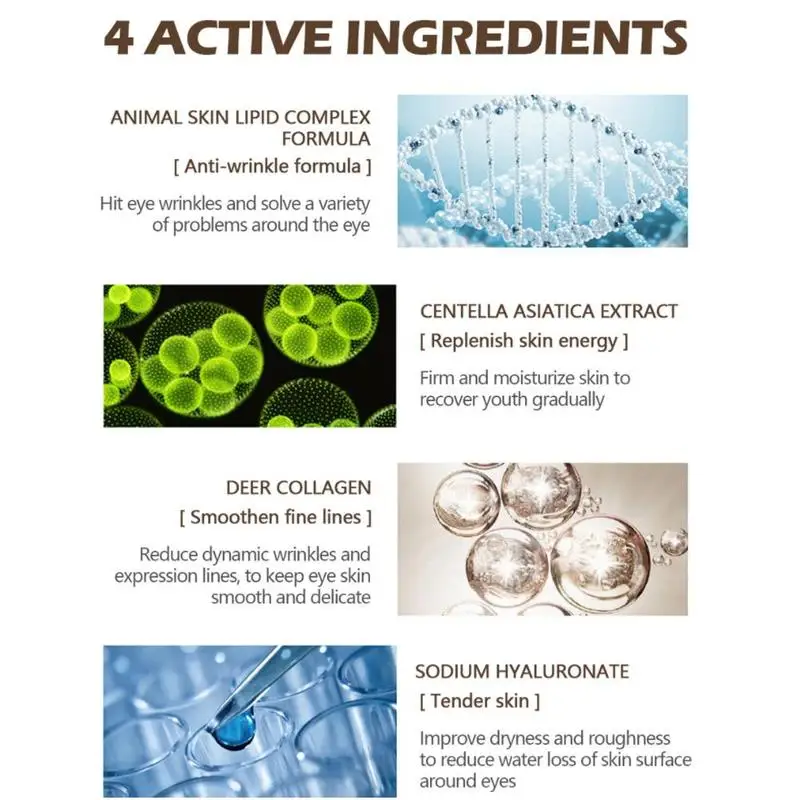 4 ACTIVE INGREDIENTS

ANIMAL SKIN LIPID COMPLEX FORMULA
[ Anti-wrinkle formula ]
Hit eye wrinkles and solve a variety of problems around the eye

CENTELLA ASIATICA EXTRACT
[ Replenish skin energy ]
Firm and moisturize skin to recover youth gradually

DEER COLLAGEN
[ Smoothen fine lines ]
Reduce dynamic wrinkles and expression lines, to keep eye skin smooth and delicate

SODIUM HYALURONATE
[ Tender skin ]
Improve dryness and roughness to reduce water loss of skin surface around eyes