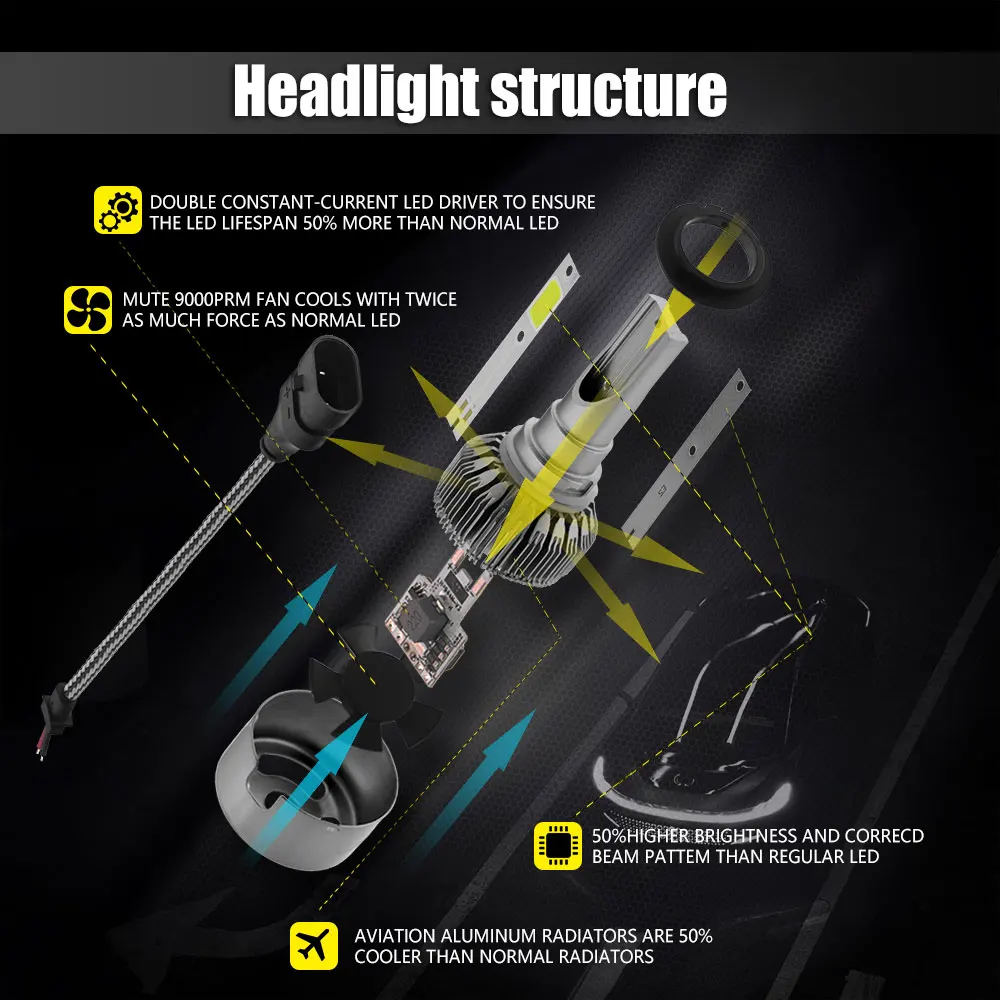 Headlight structure

DOUBLE CONSTANT-CURRENT LED DRIVER TO ENSURE THE LED LIFESPAN 50% MORE THAN NORMAL LED

MUTE 9000PRM FAN COOLS WITH TWICE AS MUCH FORCE AS NORMAL LED

50%HIGHER BRIGHTNESS AND CORRECD BEAM PATTEM THAN REGULAR LED

AVIATION ALUMINUM RADIATORS ARE 50% COOLER THAN NORMAL RADIATORS