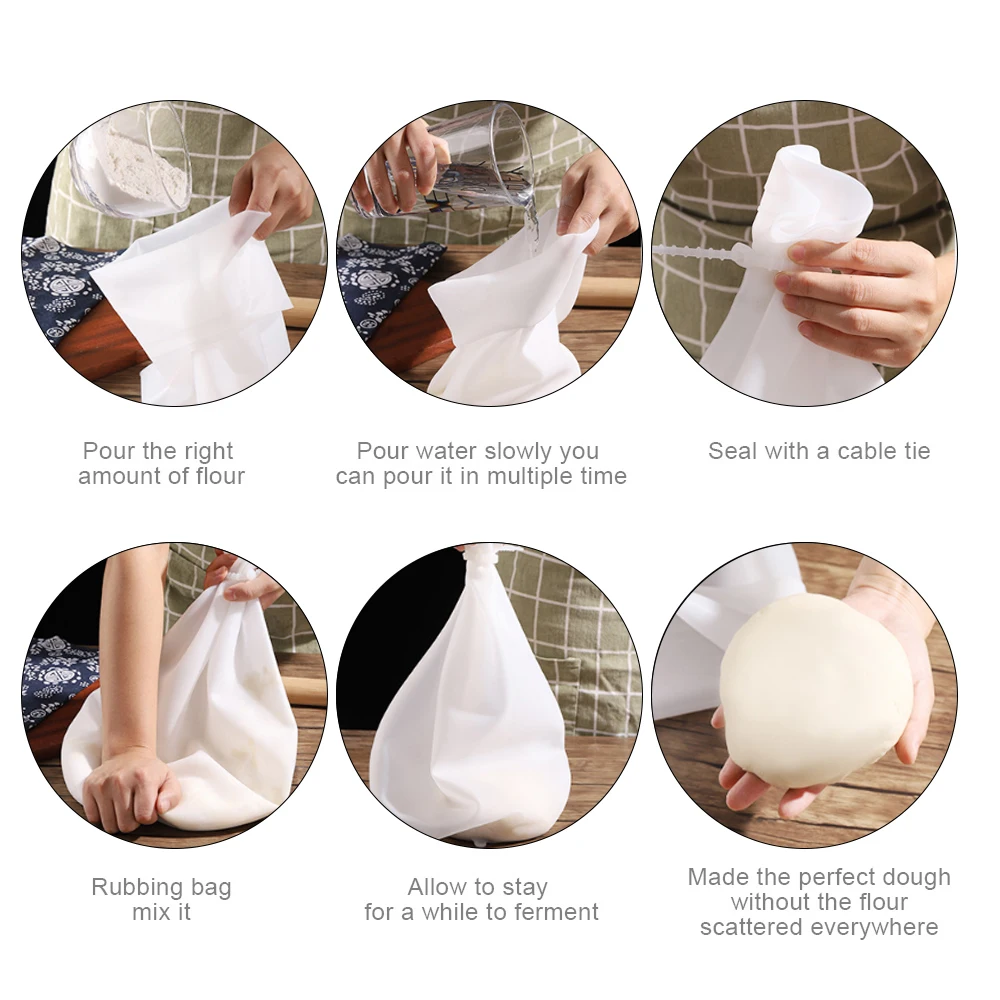 Pour the right amount of flour

Pour water slowly you can pour it in multiple time

Seal with a cable tie

Rubbing bag mix it

Allow to stay for a while to ferment

Made the perfect dough without the flour scattered everywhere