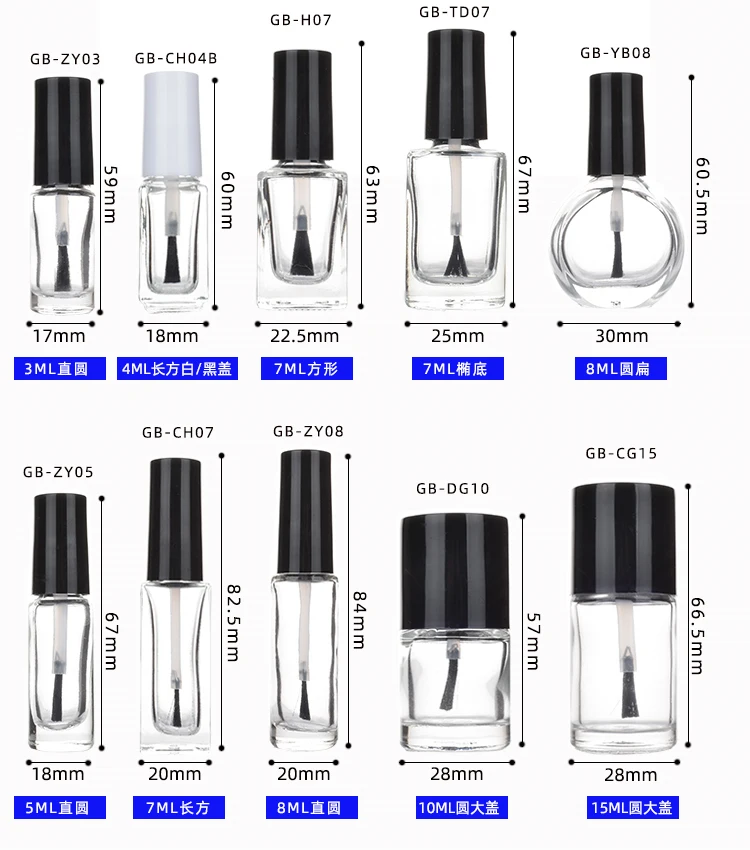 GB-ZY03
59mm
17mm
3ML直圆

GB-CH04B
60mm
18mm
4ML长方白/黑盖

GB-H07
63mm
22.5mm
7ML方形

GB-TD07
67mm
25mm
7ML椭底

GB-YB08
60.5mm
30mm
8ML圆扁

GB-ZY05
67mm
18mm
5ML直圆

GB-CH07
82.5mm
20mm
7ML长方

GB-ZY08
84mm
20mm
8ML直圆

GB-DG10
57mm
28mm
10ML圆大盖

GB-CG15
66.5mm
28mm
15ML圆大盖