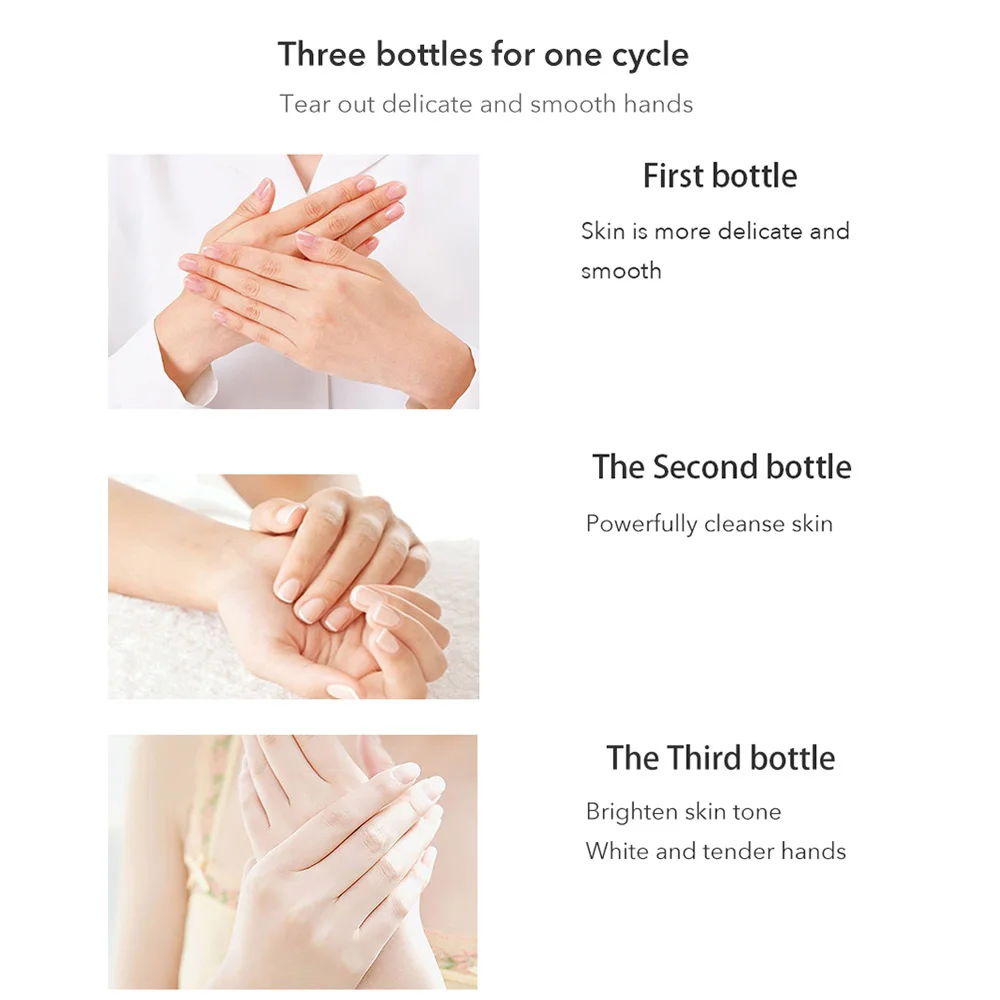 Three bottles for one cycle

Tear out delicate and smooth hands

First bottle

Skin is more delicate and smooth

The Second bottle

Powerfully cleanse skin

The Third bottle

Brighten skin tone
White and tender hands