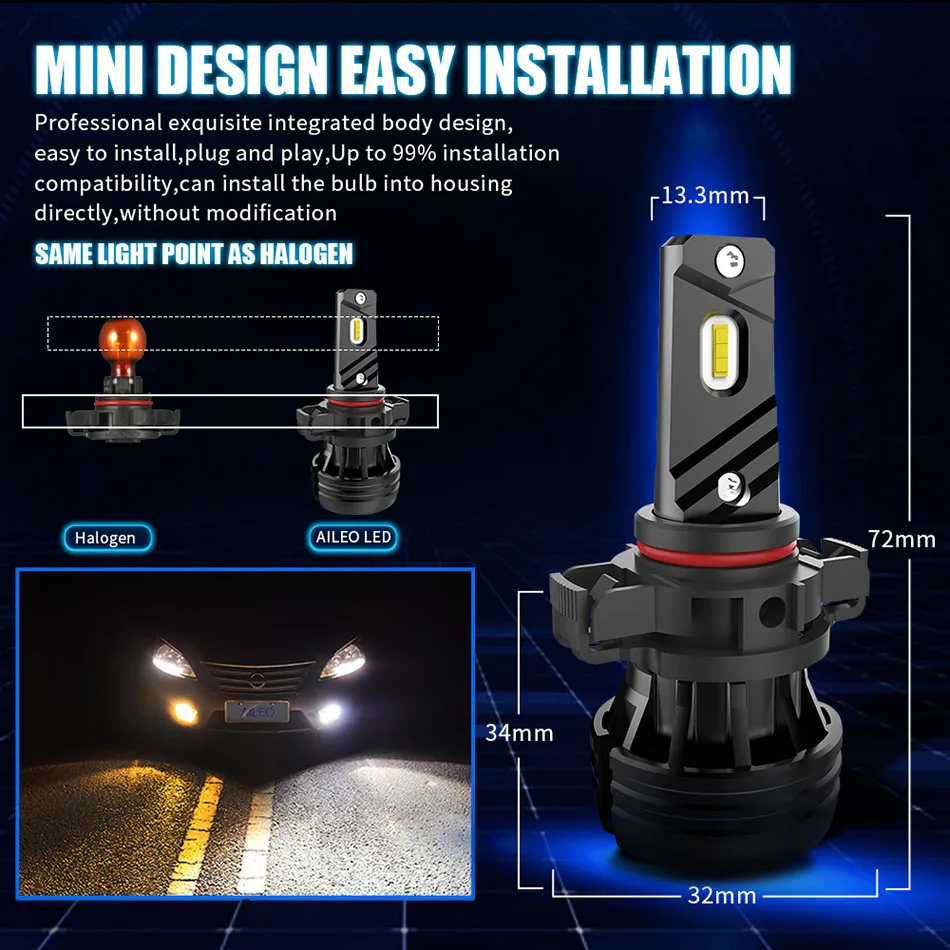 MINI DESIGN EASY INSTALLATION

Professional exquisite integrated body design, easy to install,plug and play,Up to 99% installation compatibility,can install the bulb into housing directly,without modification

SAME LIGHT POINT AS HALOGEN

Halogen

AILEO LED

AILEO

13.3mm

72mm

34mm

32mm