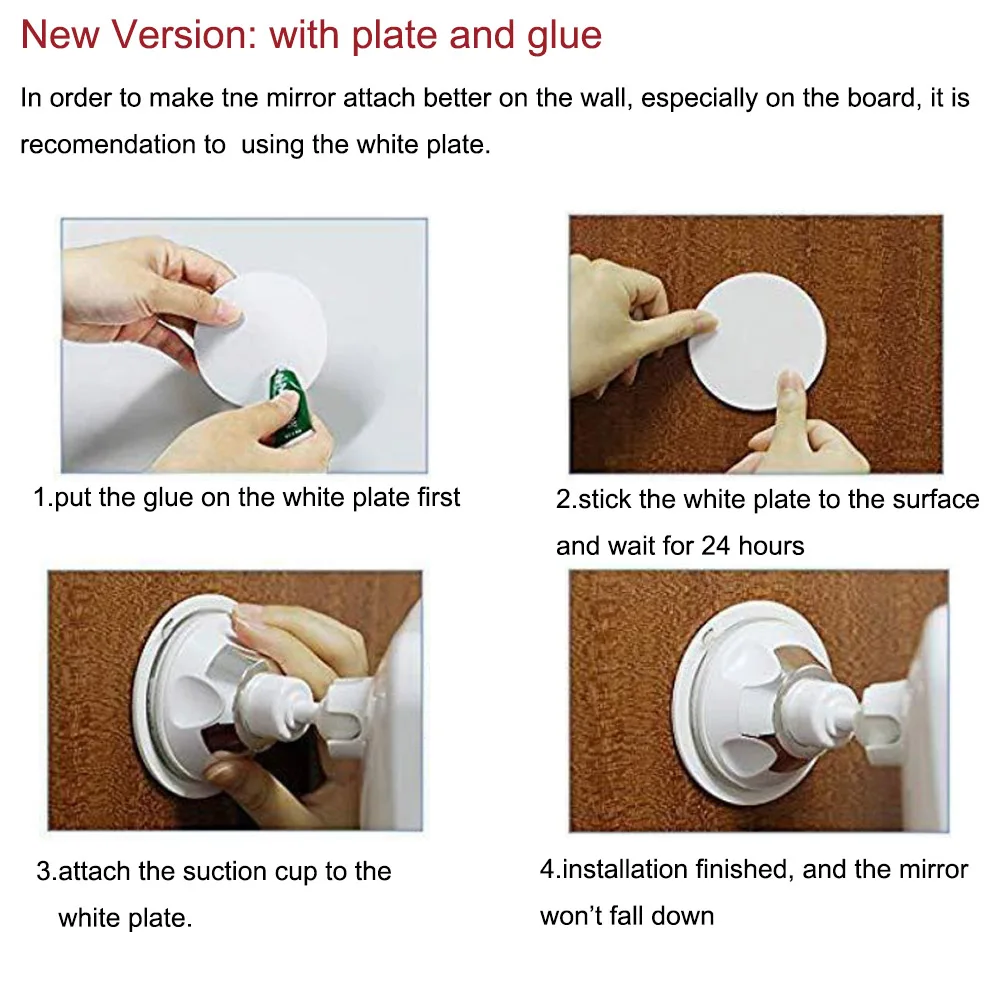 New Version: with plate and glue

In order to make tne mirror attach better on the wall, especially on the board, it is recomendation to  using the white plate.

1.put the glue on the white plate first

2.stick the white plate to the surface and wait for 24 hours

3.attach the suction cup to the white plate.

4.installation finished, and the mirror won't fall down