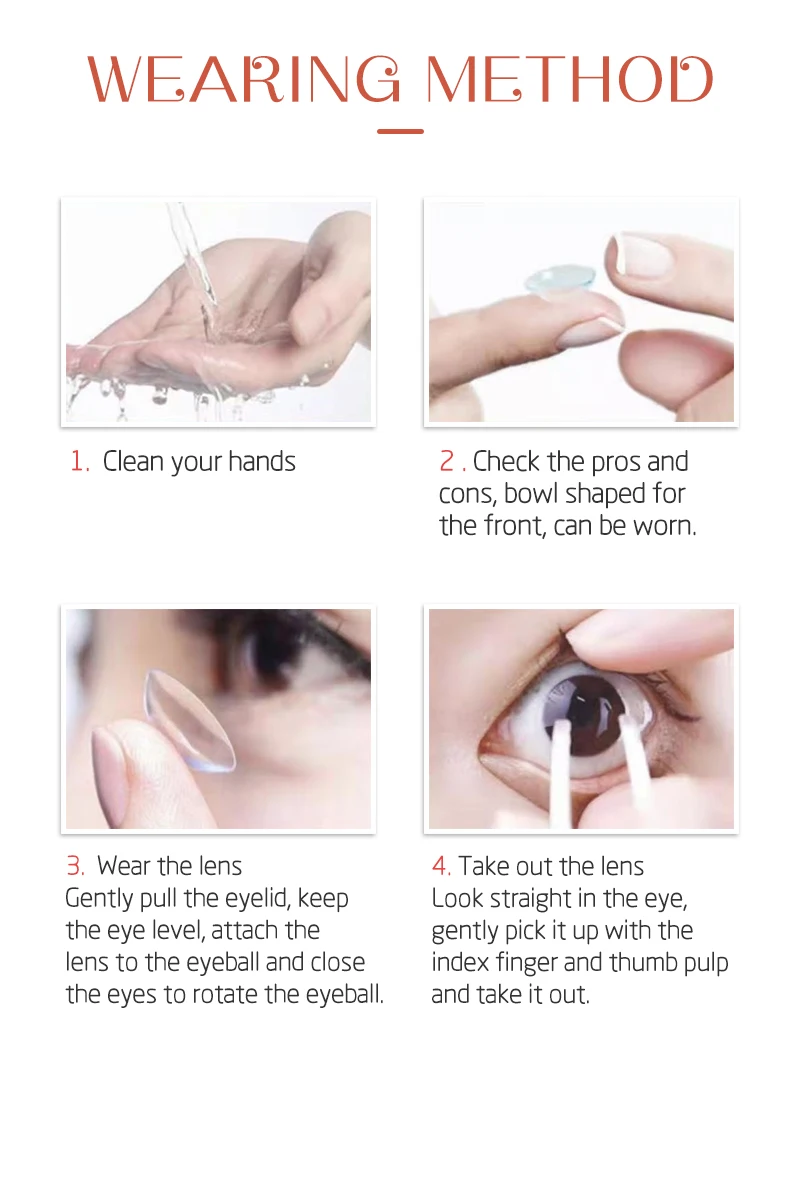 WEARING METHOD

1. Clean your hands

2 . Check the pros and cons, bowl shaped for the front, can be worn.

3. Wear the lens
Gently pull the eyelid, keep the eye level, attach the lens to the eyeball and close the eyes to rotate the eyeball.

4. Take out the lens
Look straight in the eye, gently pick it up with the index finger and thumb pulp and take it out.