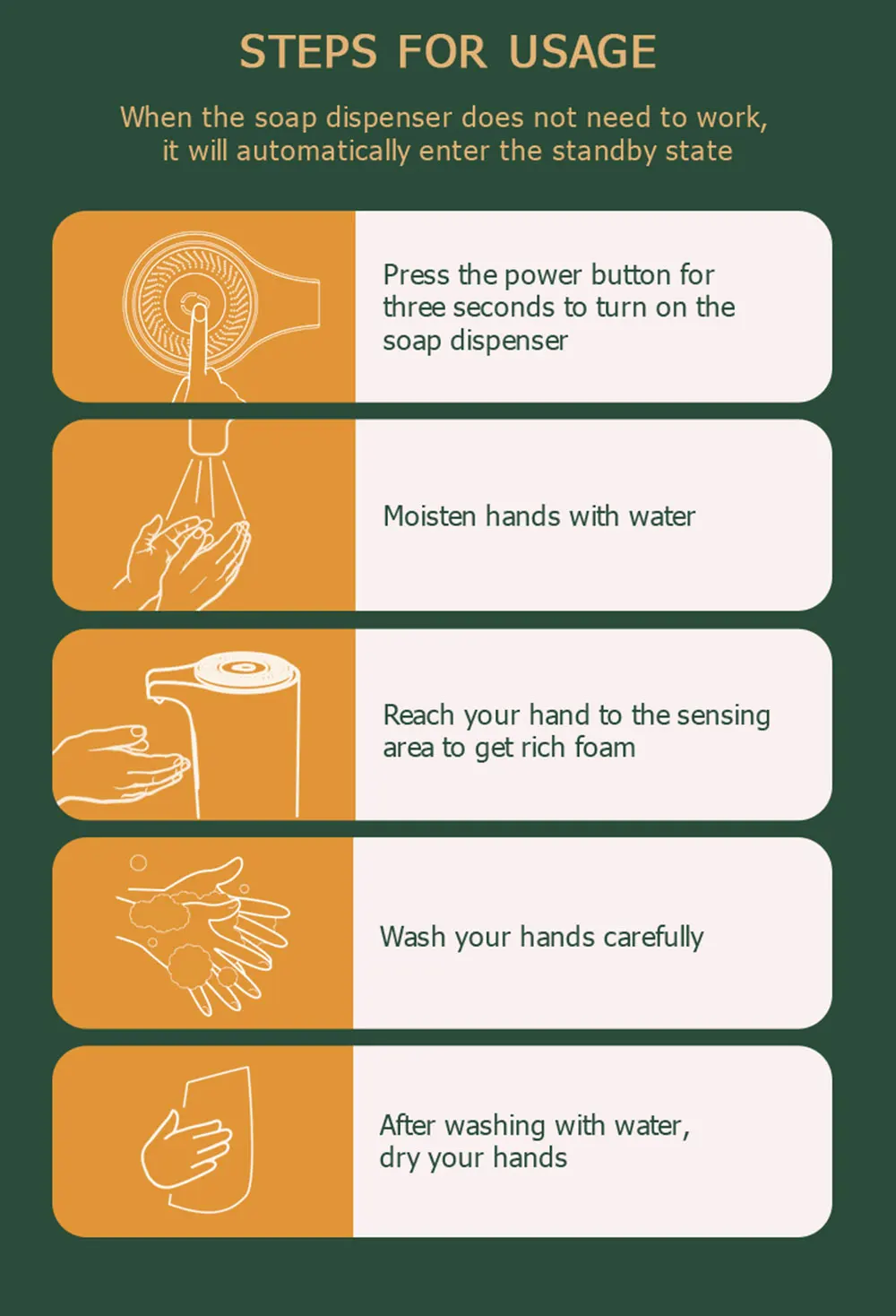 STEPS FOR USAGE

When the soap dispenser does not need to work, it will automatically enter the standby state

Press the power button for three seconds to turn on the soap dispenser

Moisten hands with water

Reach your hand to the sensing area to get rich foam

Wash your hands carefully

After washing with water, dry your hands