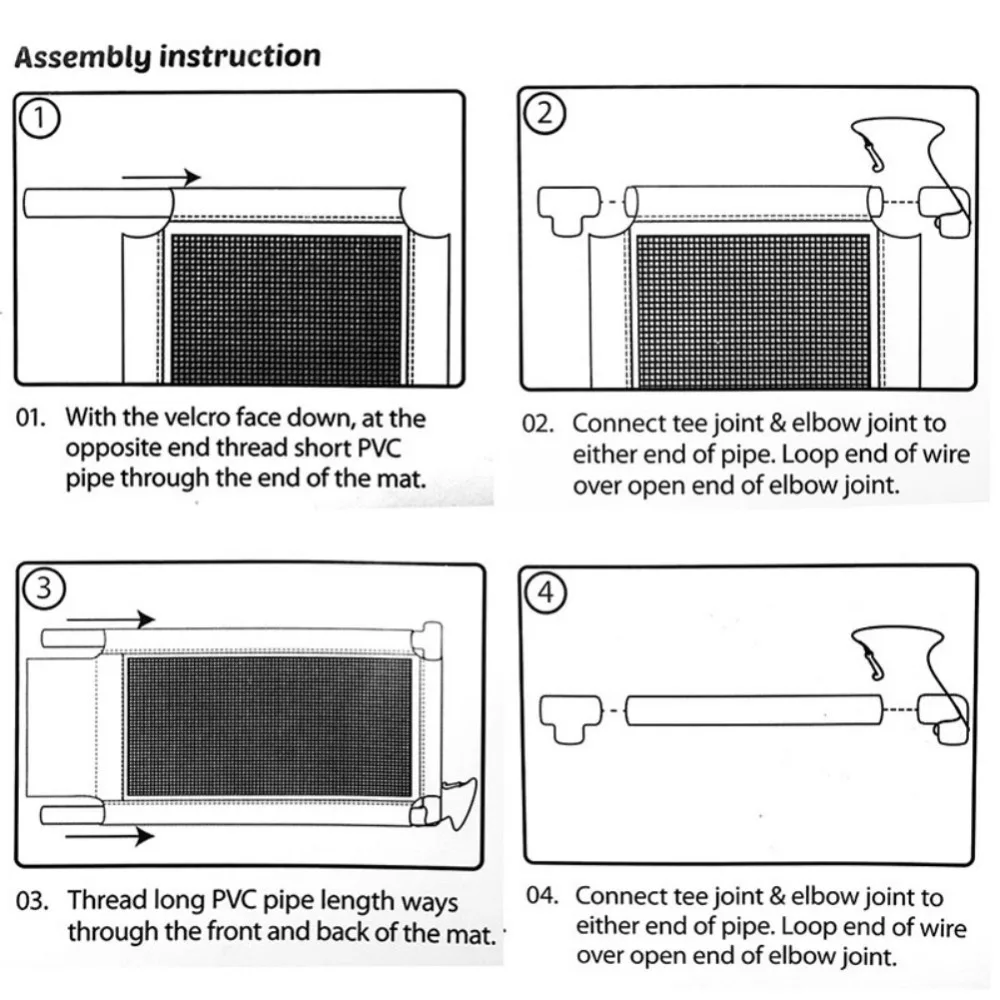 Assembly instruction

1

01. With the velcro face down, at the opposite end thread short PVC pipe through the end of the mat.

2

02. Connect tee joint & elbow joint to either end of pipe. Loop end of wire over open end of elbow joint.

3

03. Thread long PVC pipe length ways through the front and back of the mat.

4

04. Connect tee joint & elbow joint to either end of pipe. Loop end of wire over open end of elbow joint.