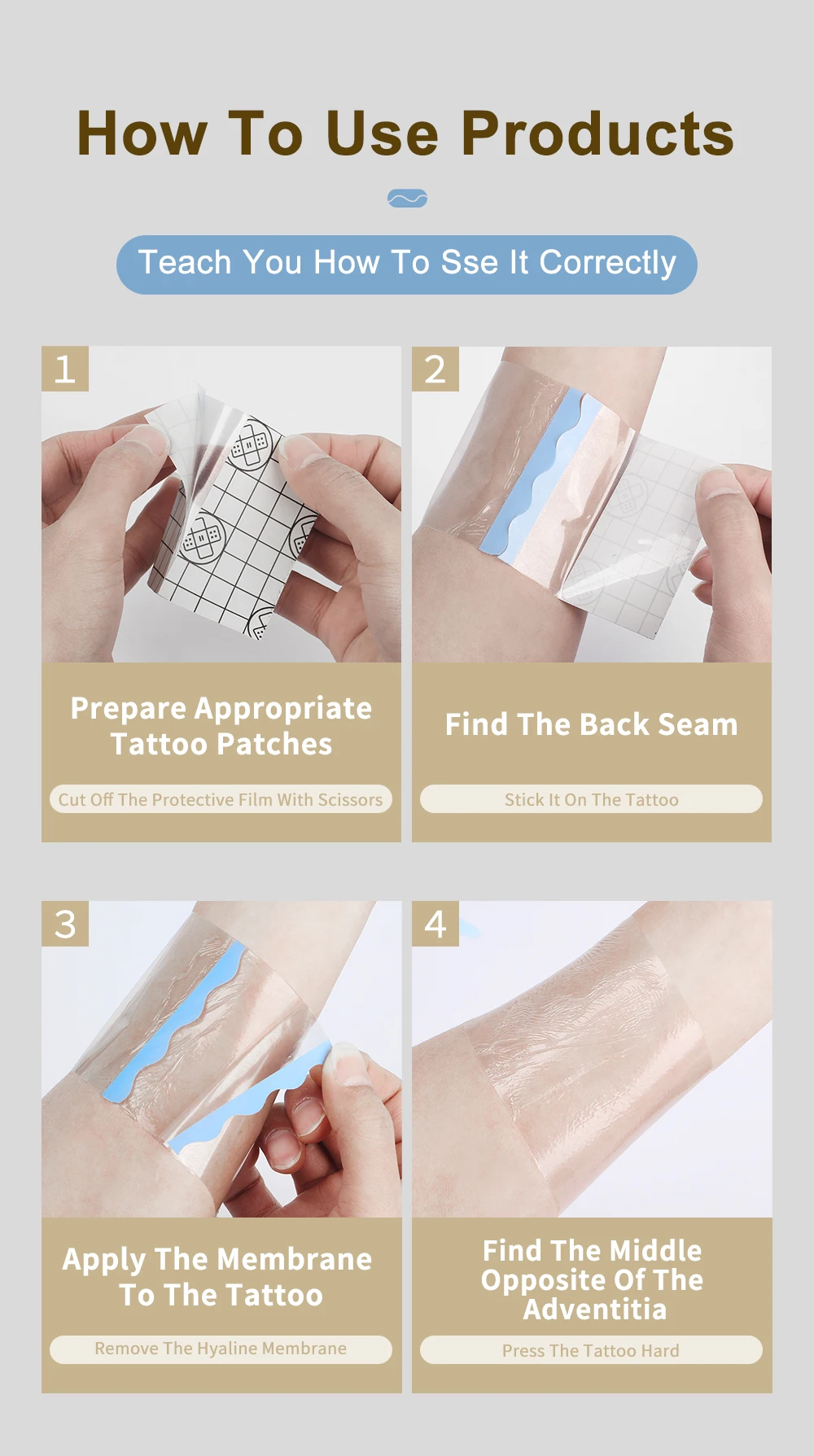 How To Use Products

Teach You How To Sse It Correctly

1

Prepare Appropriate Tattoo Patches

Cut Off The Protective Film With Scissors

2

Find The Back Seam

Stick It On The Tattoo

3

Apply The Membrane To The Tattoo

Remove The Hyaline Membrane

4

Find The Middle Opposite Of The Adventitia

Press The Tattoo Hard