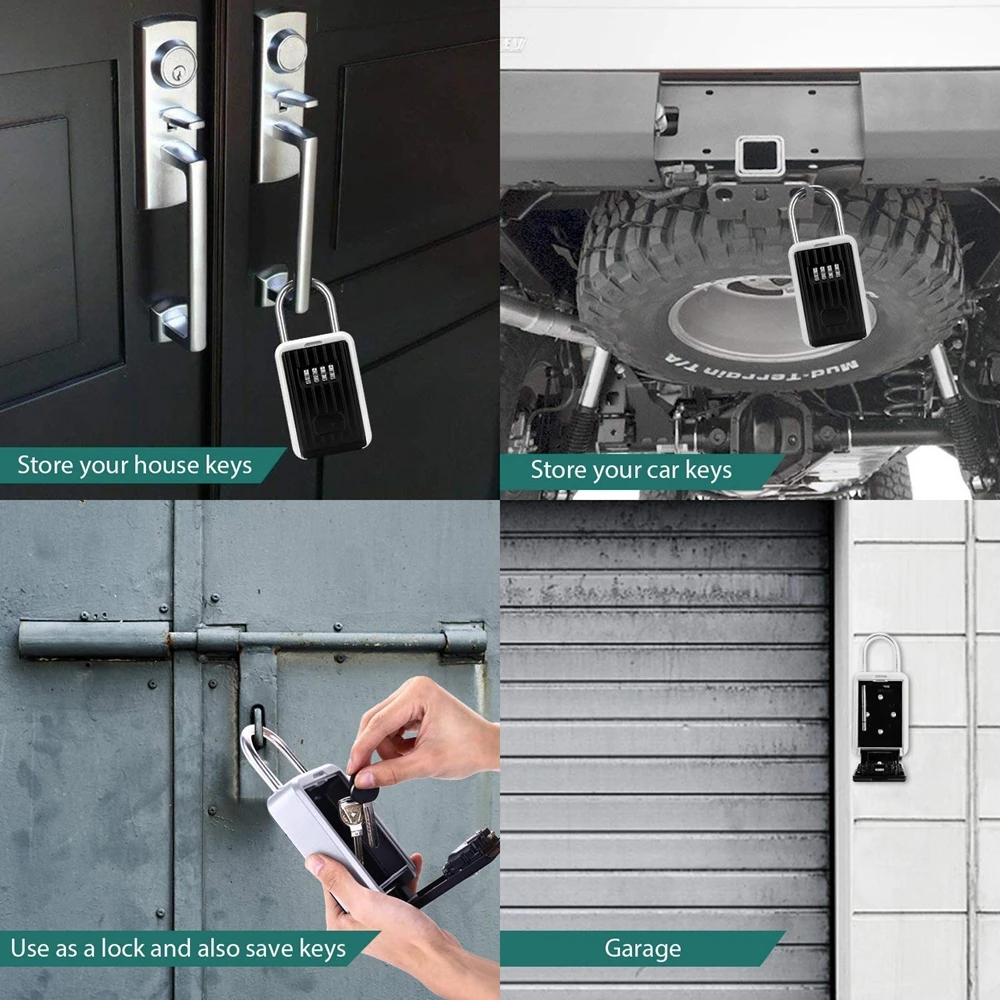 Store your house keys

Mud-Terrain T/A

Store your car keys

Use as a lock and also save keys

Garage