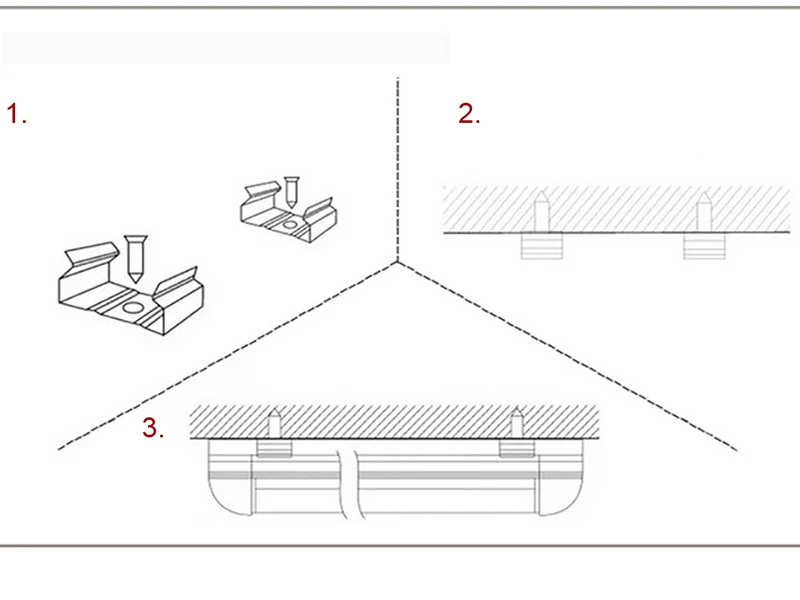 1.

2.

3.