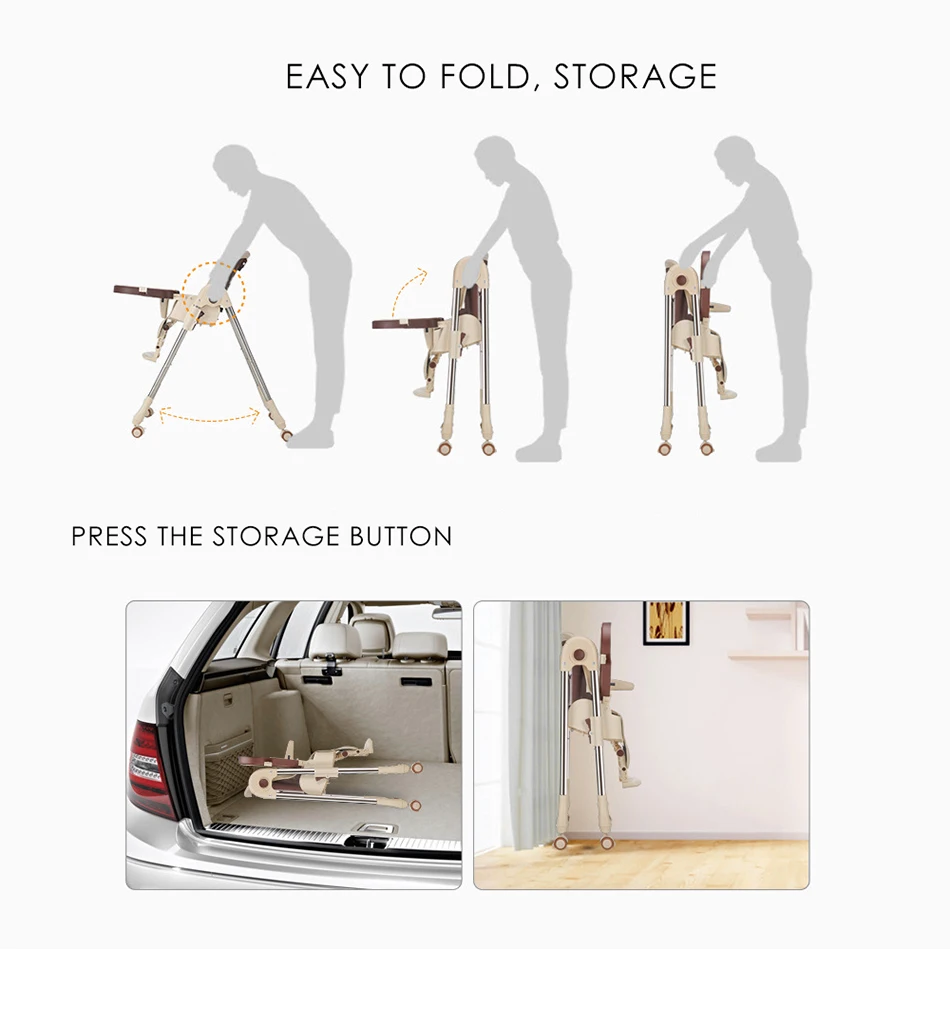 EASY TO FOLD, STORAGE

PRESS THE STORAGE BUTTON