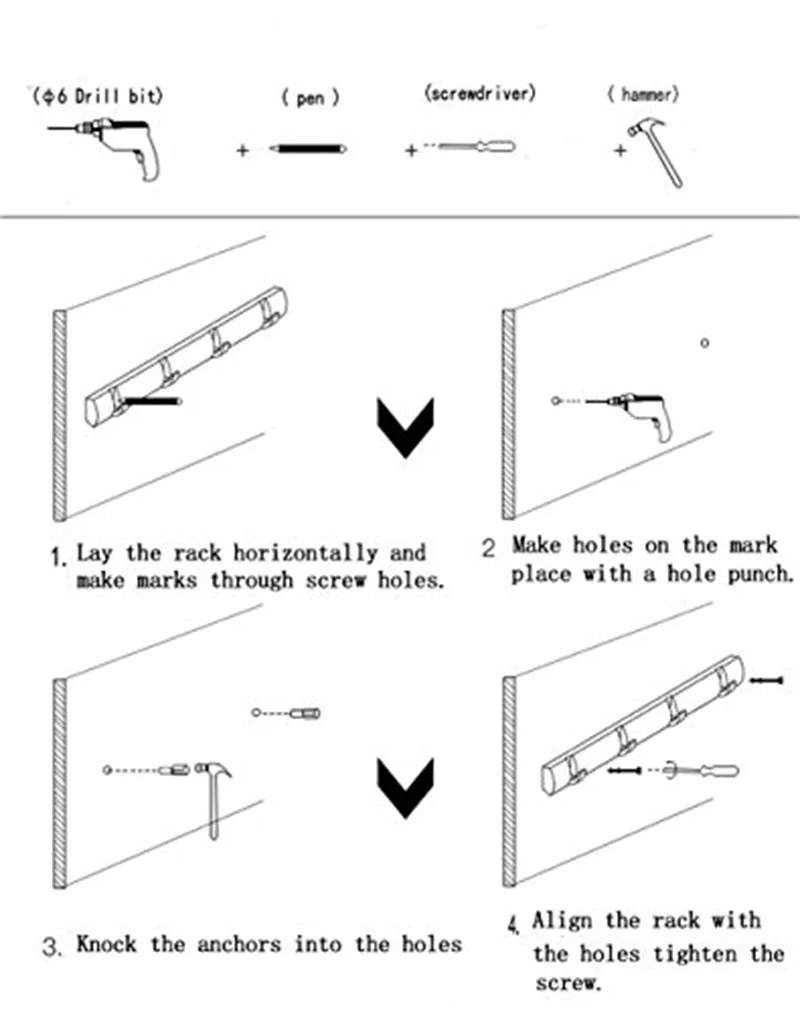 (ϕ6 Drill bit)

+

( pen )

+

(screwdriver)

+

( hammer)

1. Lay the rack horizontally and make marks through screw holes.

2 Make holes on the mark place with a hole punch.

3. Knock the anchors into the holes

4. Align the rack with the holes tighten the screw.