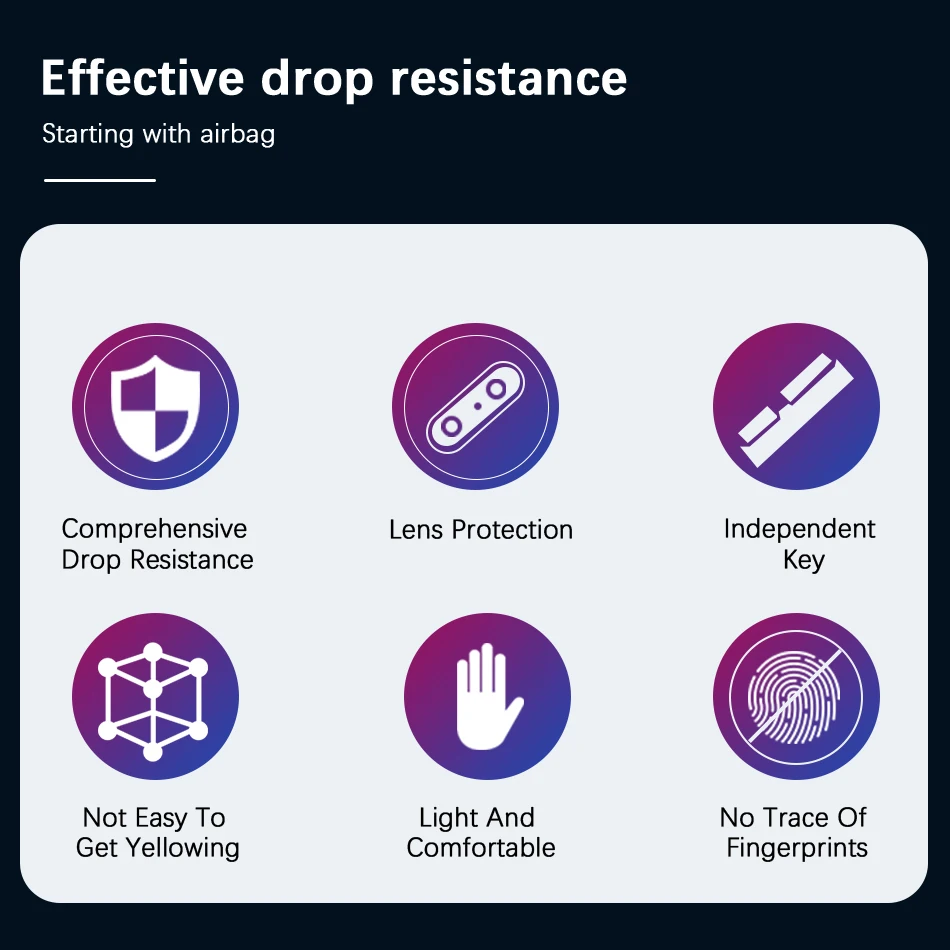 Effective drop resistance

Starting with airbag

Comprehensive Drop Resistance

Lens Protection

Independent Key

Not Easy To Get Yellowing

Light And Comfortable

No Trace Of Fingerprints