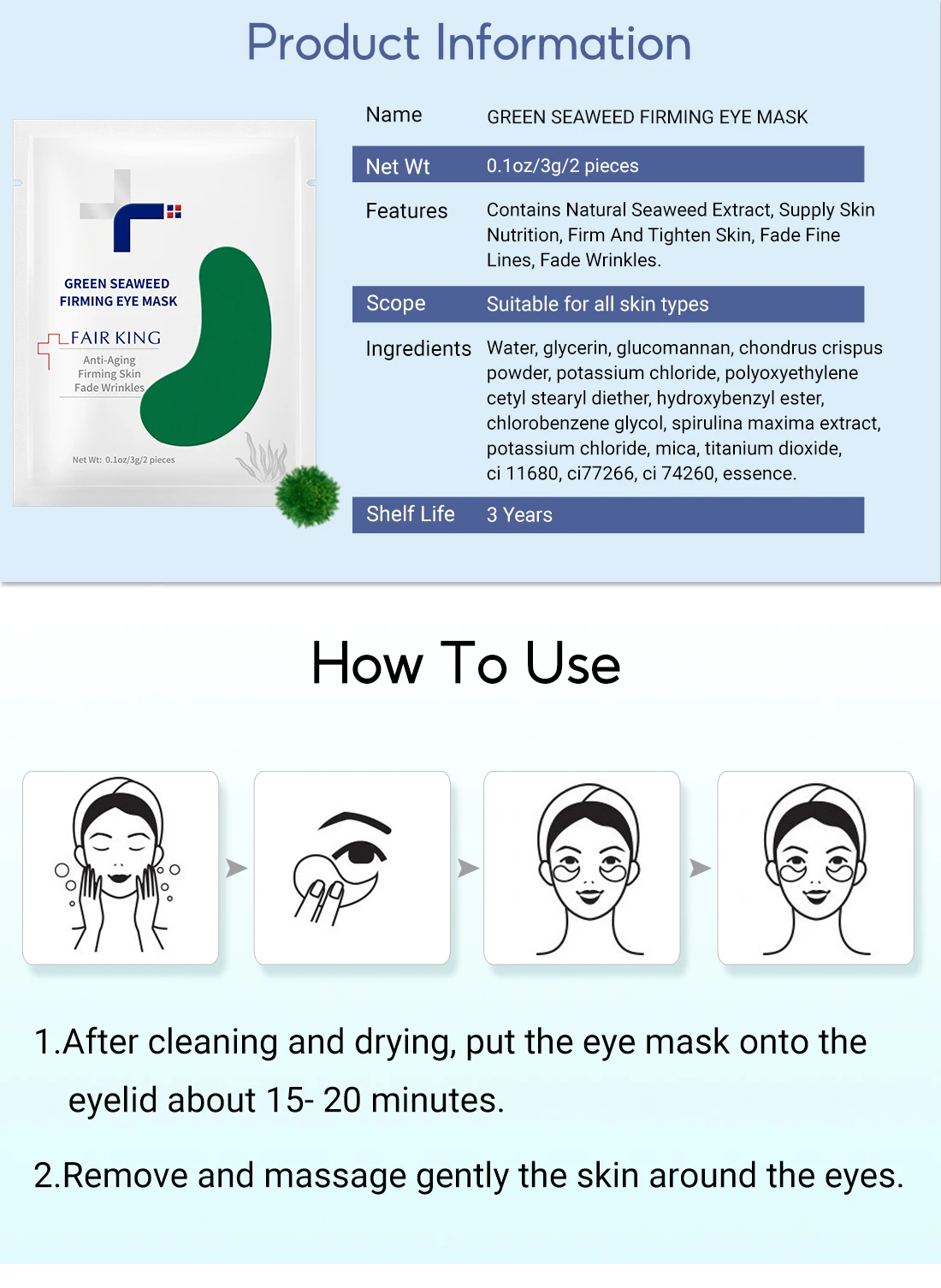 Product Information

GREEN SEAWEED FIRMING EYE MASK

FAIR KING

Anti-Aging
Firming Skin
Fade Wrinkles

Net Wt: 0.1oz/3g/2 pieces

| Name | GREEN SEAWEED FIRMING EYE MASK |
|---|---|
| Net Wt | 0.1oz/3g/2 pieces |
| Features | Contains Natural Seaweed Extract, Supply Skin Nutrition, Firm And Tighten Skin, Fade Fine Lines, Fade Wrinkles. |
| Scope | Suitable for all skin types |
| Ingredients | Water, glycerin, glucomannan, chondrus crispus powder, potassium chloride, polyoxyethylene cetyl stearyl diether, hydroxybenzyl ester, chlorobenzene glycol, spirulina maxima extract, potassium chloride, mica, titanium dioxide, ci 11680, ci77266, ci 74260, essence. |
| Shelf Life | 3 Years |

How To Use

1.After cleaning and drying, put the eye mask onto the eyelid about 15- 20 minutes.

2.Remove and massage gently the skin around the eyes.