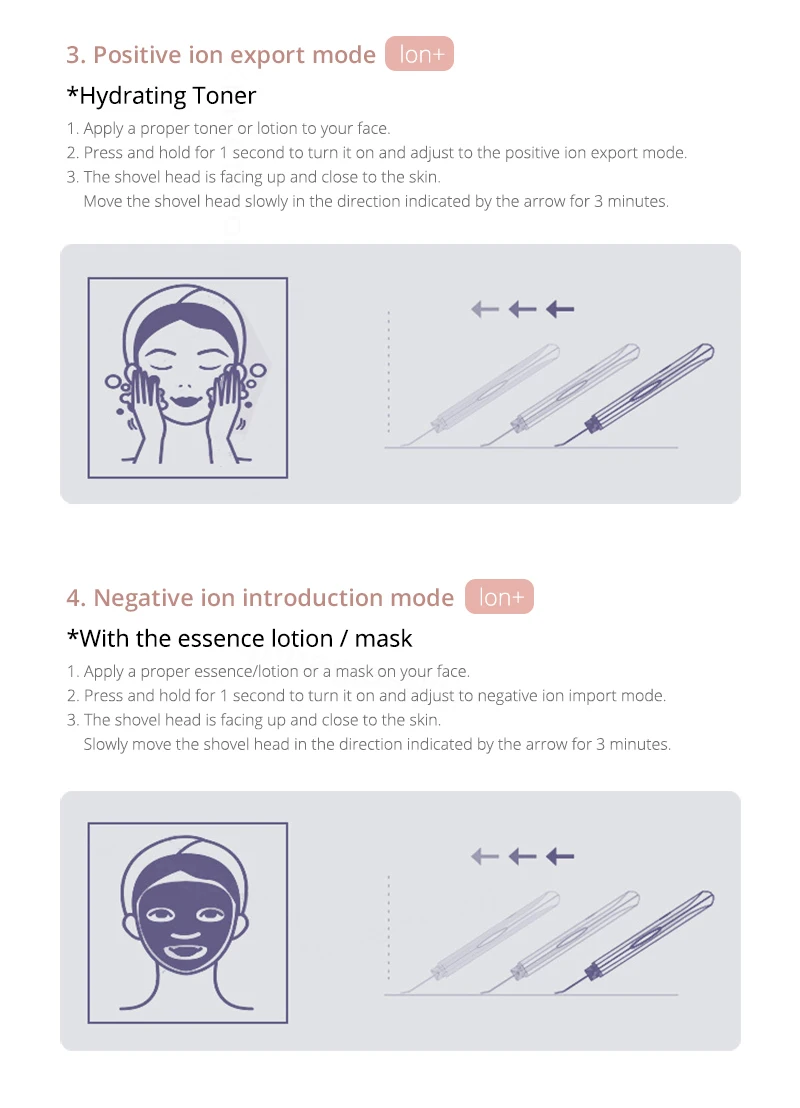 3. Positive ion export mode Ion+

*Hydrating Toner

1. Apply a proper toner or lotion to your face.
2. Press and hold for 1 second to turn it on and adjust to the positive ion export mode.
3. The shovel head is facing up and close to the skin.
Move the shovel head slowly in the direction indicated by the arrow for 3 minutes.

4. Negative ion introduction mode Ion+

*With the essence lotion / mask

1. Apply a proper essence/lotion or a mask on your face.
2. Press and hold for 1 second to turn it on and adjust to negative ion import mode.
3. The shovel head is facing up and close to the skin.
Slowly move the shovel head in the direction indicated by the arrow for 3 minutes.