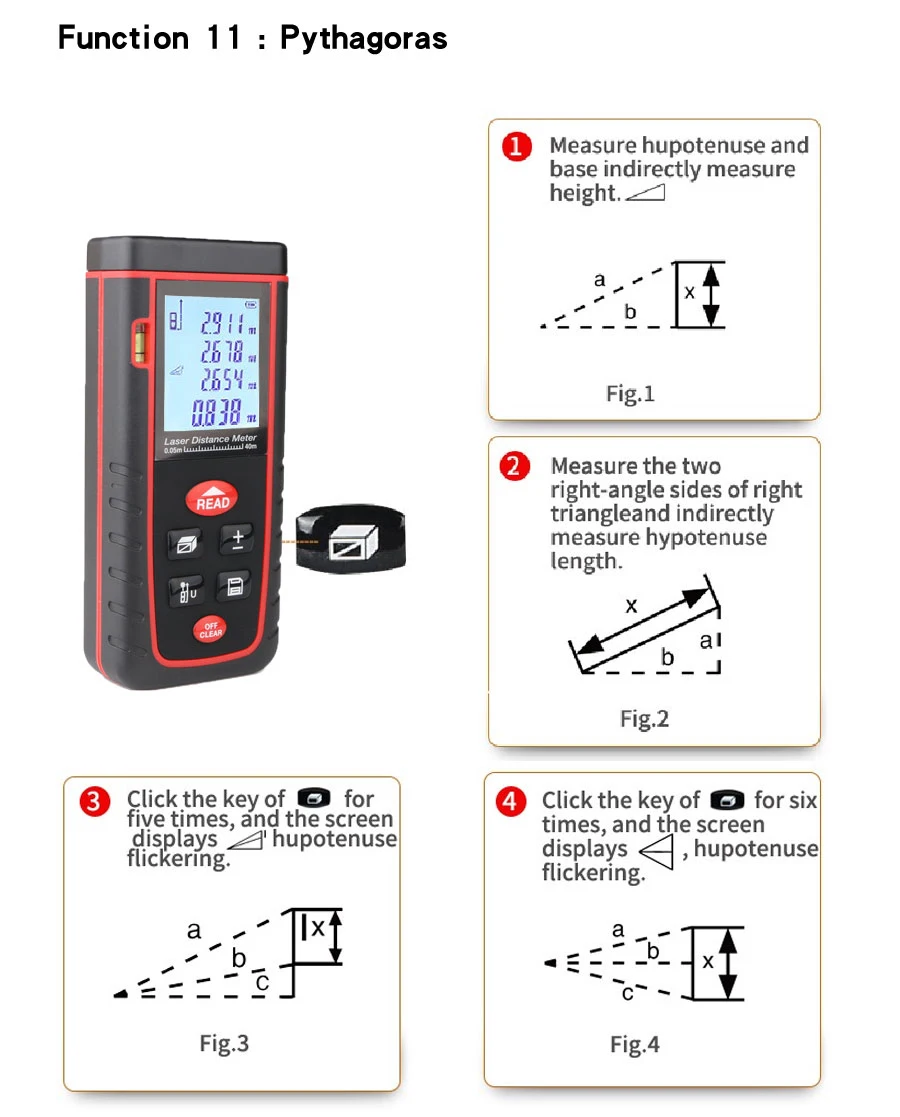 Function 11 : Pythagoras

2.911 m
2.678 m
2.654 m
0.838 m
Laser Distance Meter
0.05m 40m
READ
±
U
OFF CLEAR

1 Measure hupotenuse and base indirectly measure height.

a
b
x

Fig.1

2 Measure the two right-angle sides of right triangleand indirectly measure hypotenuse length.

x
a
b

Fig.2

3 Click the key of for five times, and the screen displays hupotenuse flickering.

a
b
c
x

Fig.3

4 Click the key of for six times, and the screen displays , hupotenuse flickering.

a
b
c
x

Fig.4