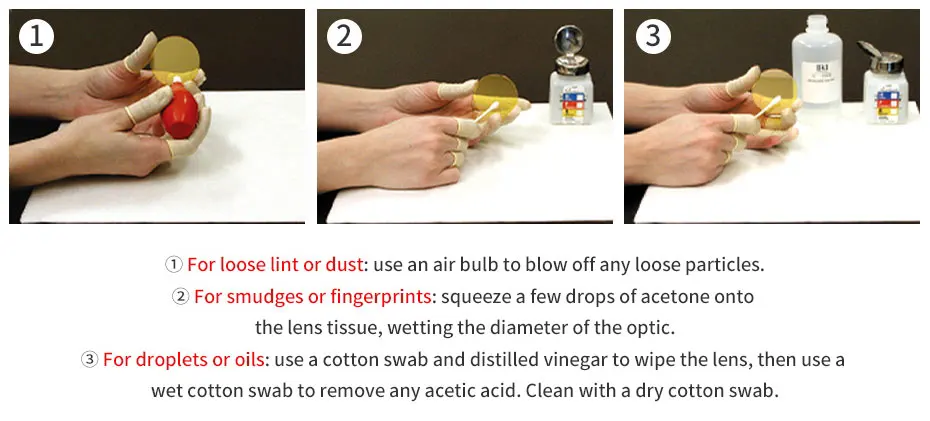 1

2

3

① For loose lint or dust: use an air bulb to blow off any loose particles.

② For smudges or fingerprints: squeeze a few drops of acetone onto the lens tissue, wetting the diameter of the optic.

③ For droplets or oils: use a cotton swab and distilled vinegar to wipe the lens, then use a wet cotton swab to remove any acetic acid. Clean with a dry cotton swab.