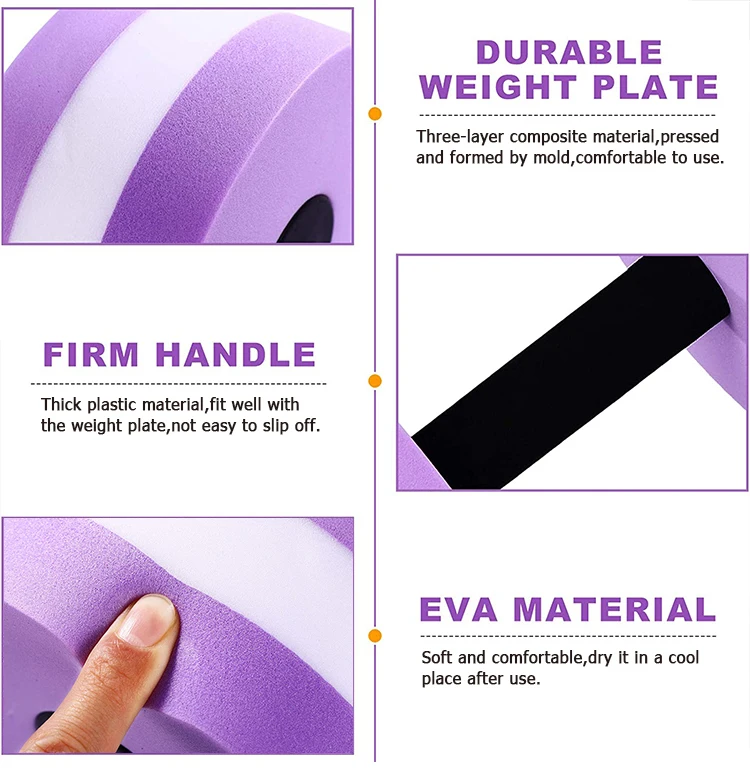 DURABLE WEIGHT PLATE

Three-layer composite material,pressed and formed by mold,comfortable to use.

FIRM HANDLE

Thick plastic material,fit well with the weight plate,not easy to slip off.

EVA MATERIAL

Soft and comfortable,dry it in a cool place after use.