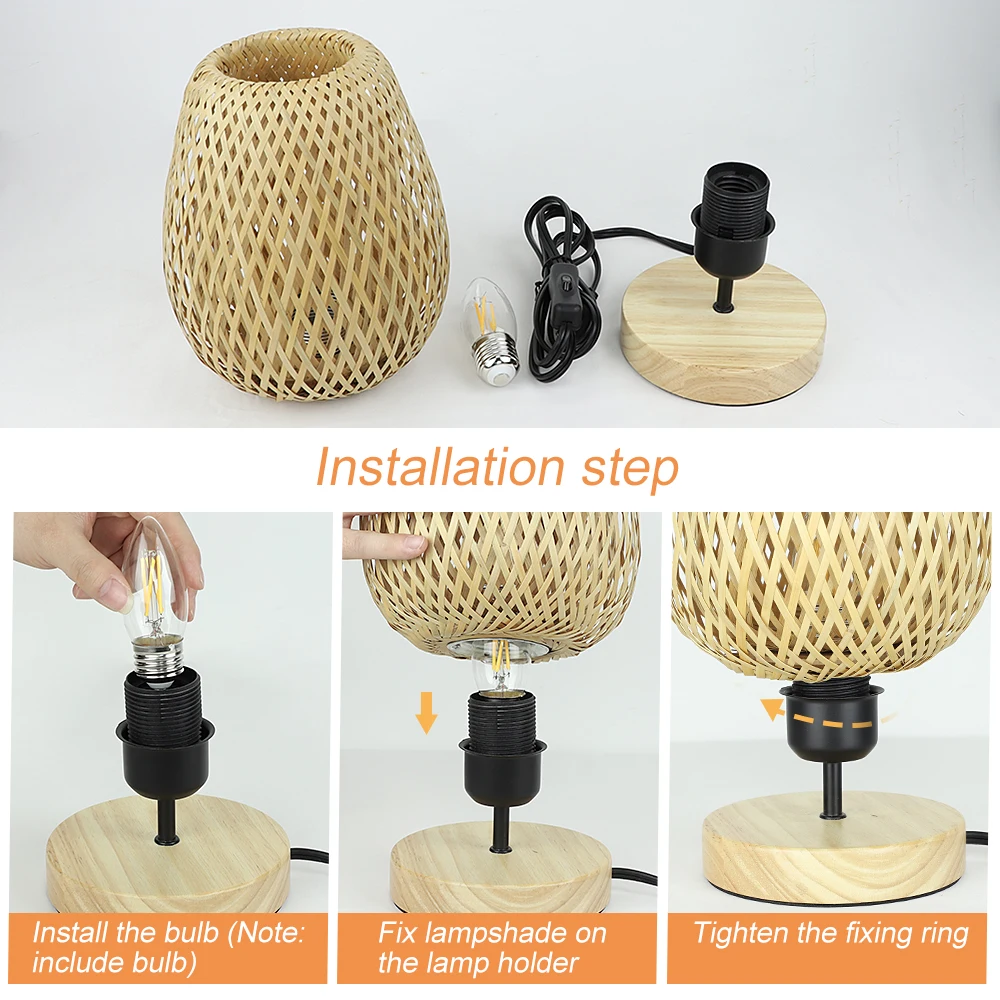 Installation step

Install the bulb (Note: include bulb)

Fix lampshade on the lamp holder

Tighten the fixing ring