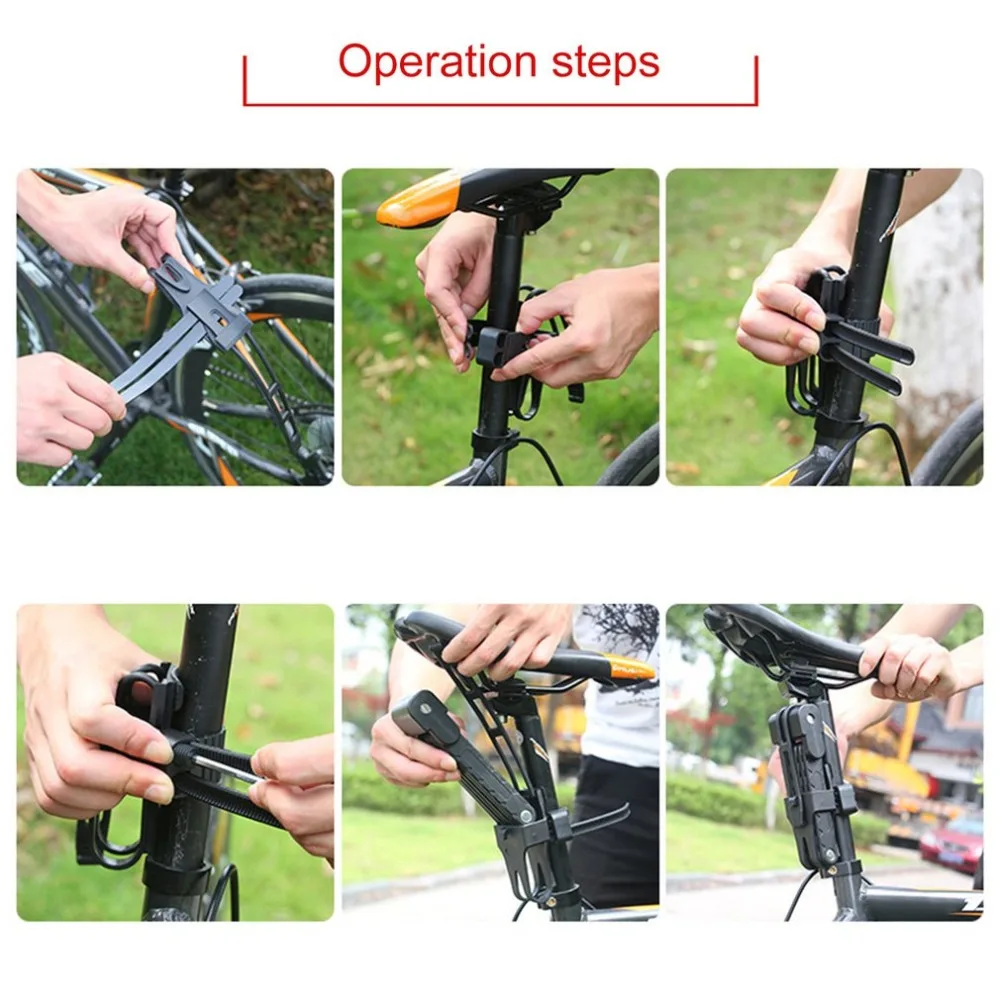 Operation steps