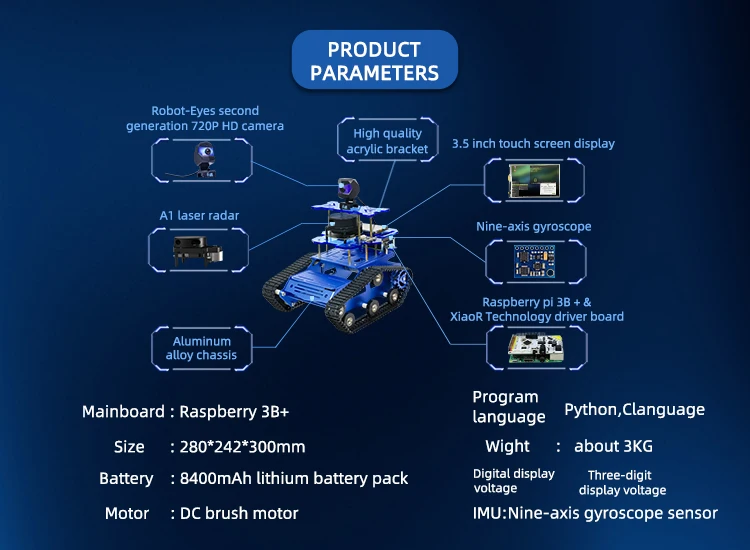 PRODUCT PARAMETERS

Robot-Eyes second generation 720P HD camera

High quality acrylic bracket

3.5 inch touch screen display

A1 laser radar

Nine-axis gyroscope

Raspberry pi 3B + & XiaoR Technology driver board

Aluminum alloy chassis

Mainboard : Raspberry 3B+

Size : 280*242*300mm

Battery : 8400mAh lithium battery pack

Motor : DC brush motor

Program language Python,Clanguage

Wight : about 3KG

Digital display voltage Three-digit display voltage

IMU:Nine-axis gyroscope sensor