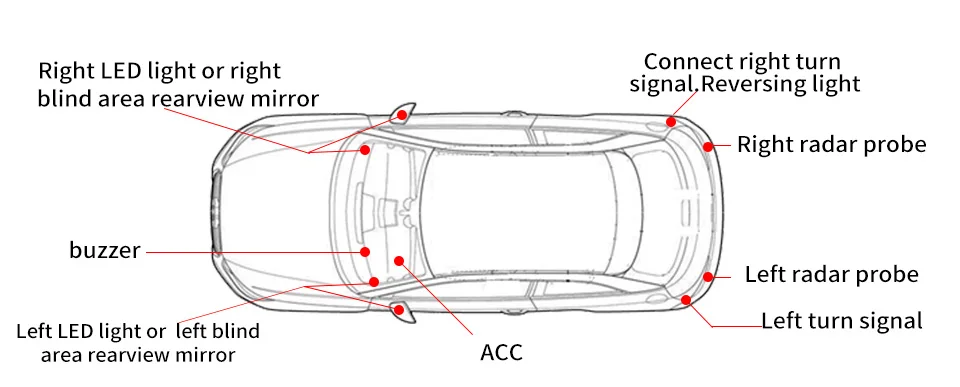 Right LED light or right blind area rearview mirror

Connect right turn signal.Reversing light

Right radar probe

buzzer

Left radar probe

Left turn signal

Left LED light or left blind area rearview mirror

ACC