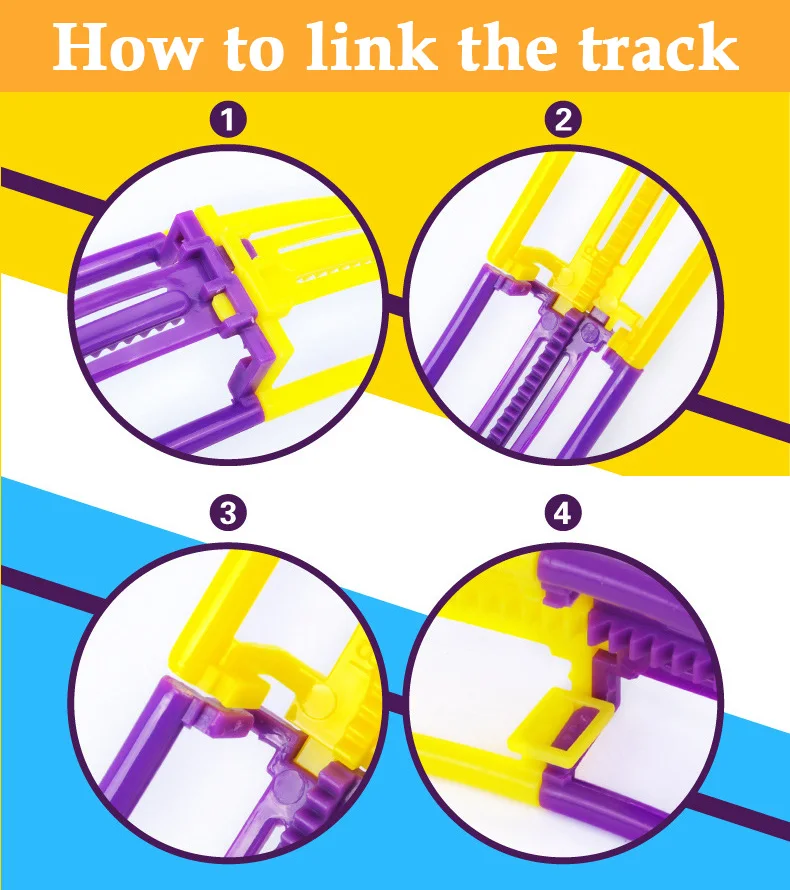 How to link the track

1

2

3

4