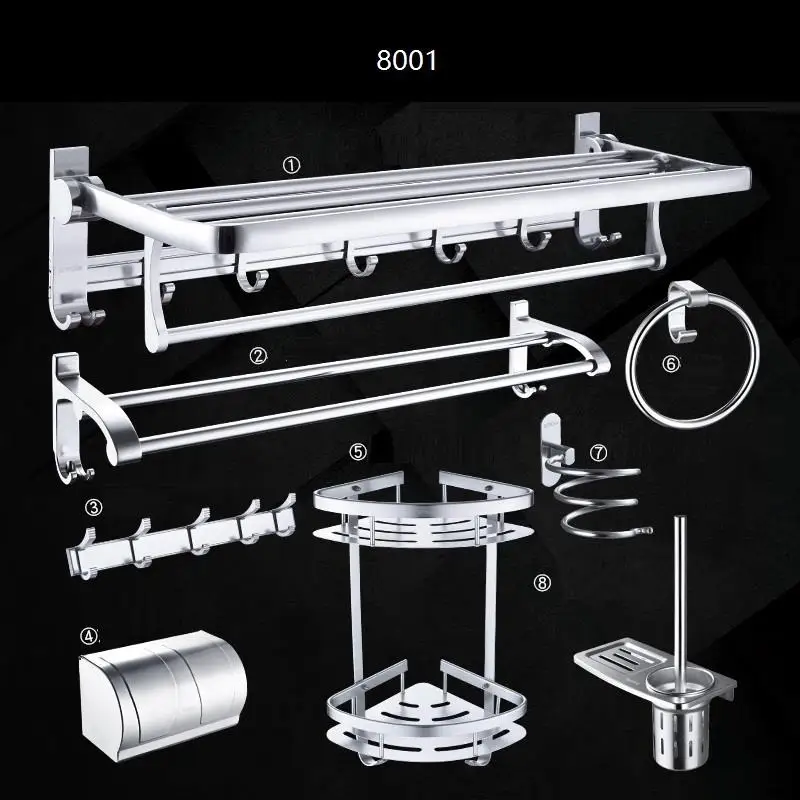 8001

①

②

⑥

⑤

⑦

③

⑧

④