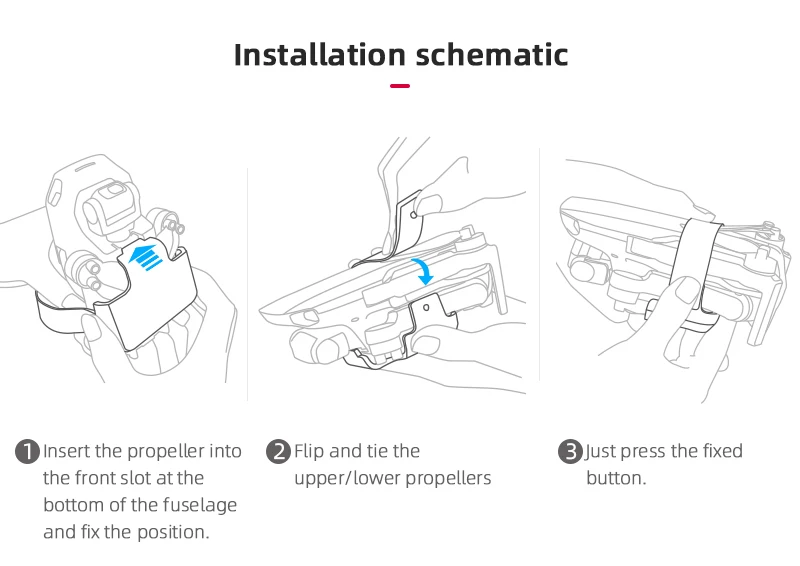 Installation schematic

1 Insert the propeller into the front slot at the bottom of the fuselage and fix the position.

2 Flip and tie the upper/lower propellers

3 Just press the fixed button.