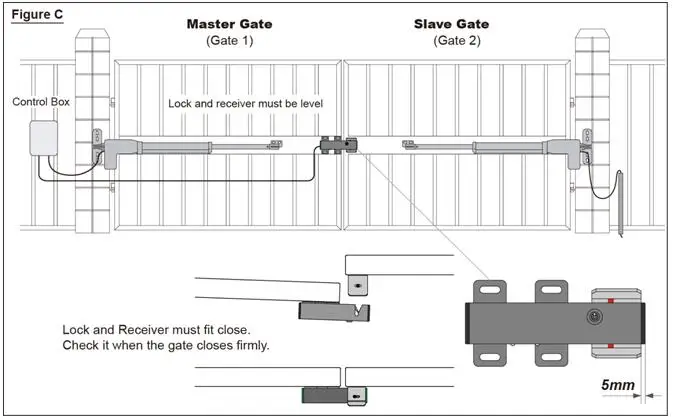 Figure C

Master Gate
(Gate 1)

Slave Gate
(Gate 2)

Control Box

Lock and receiver must be level

Lock and Receiver must fit close.
Check it when the gate closes firmly.

5mm