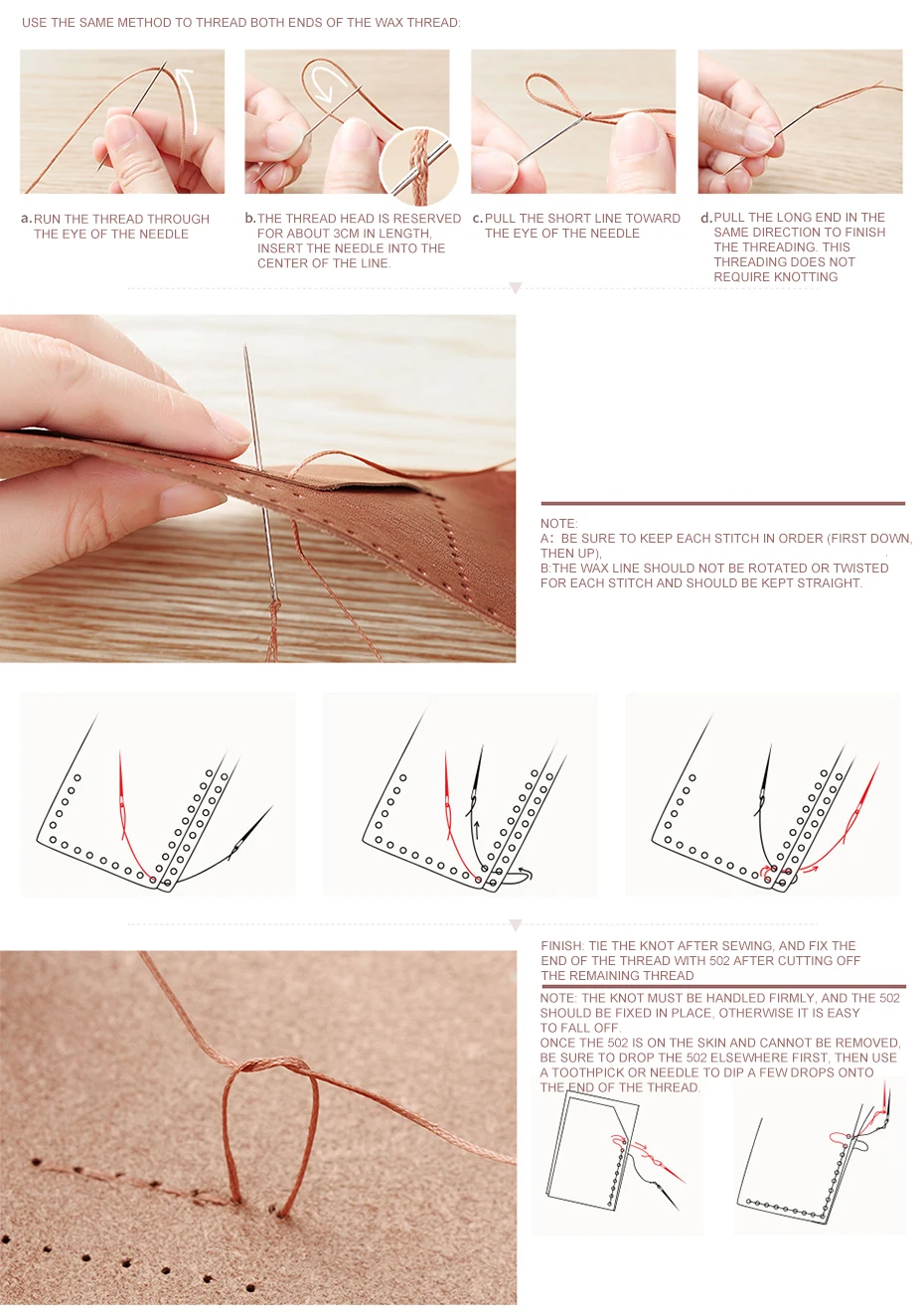 USE THE SAME METHOD TO THREAD BOTH ENDS OF THE WAX THREAD:

a. RUN THE THREAD THROUGH THE EYE OF THE NEEDLE

b. THE THREAD HEAD IS RESERVED FOR ABOUT 3CM IN LENGTH, INSERT THE NEEDLE INTO THE CENTER OF THE LINE.

c. PULL THE SHORT LINE TOWARD THE EYE OF THE NEEDLE

d. PULL THE LONG END IN THE SAME DIRECTION TO FINISH THE THREADING. THIS THREADING DOES NOT REQUIRE KNOTTING

NOTE:
A: BE SURE TO KEEP EACH STITCH IN ORDER (FIRST DOWN, THEN UP),
B:THE WAX LINE SHOULD NOT BE ROTATED OR TWISTED FOR EACH STITCH AND SHOULD BE KEPT STRAIGHT.

FINISH: TIE THE KNOT AFTER SEWING, AND FIX THE END OF THE THREAD WITH 502 AFTER CUTTING OFF THE REMAINING THREAD

NOTE: THE KNOT MUST BE HANDLED FIRMLY, AND THE 502 SHOULD BE FIXED IN PLACE, OTHERWISE IT IS EASY TO FALL OFF.
ONCE THE 502 IS ON THE SKIN AND CANNOT BE REMOVED, BE SURE TO DROP THE 502 ELSEWHERE FIRST, THEN USE A TOOTHPICK OR NEEDLE TO DIP A FEW DROPS ONTO THE END OF THE THREAD.