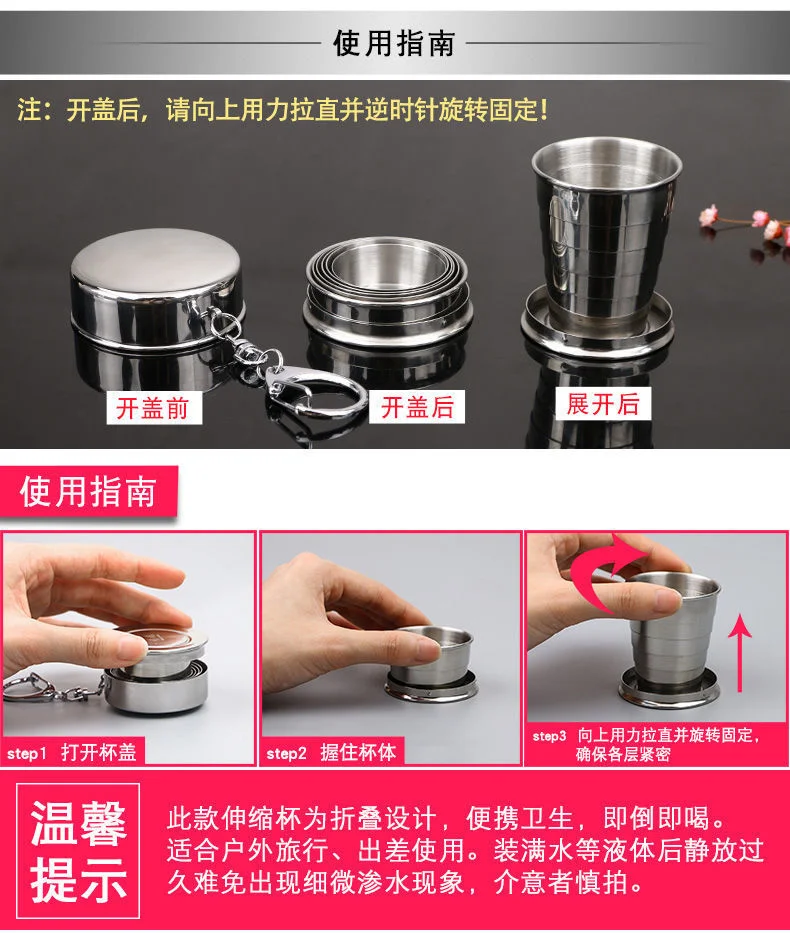 使用指南

注：开盖后，请向上用力拉直并逆时针旋转固定！

开盖前

开盖后

展开后

使用指南

step1 打开杯盖

step2 握住杯体

step3 向上用力拉直并旋转固定，确保各层紧密

温馨提示

此款伸缩杯为折叠设计，便携卫生，即倒即喝。适合户外旅行、出差使用。装满水等液体后静放过久难免出现细微渗水现象，介意者慎拍。