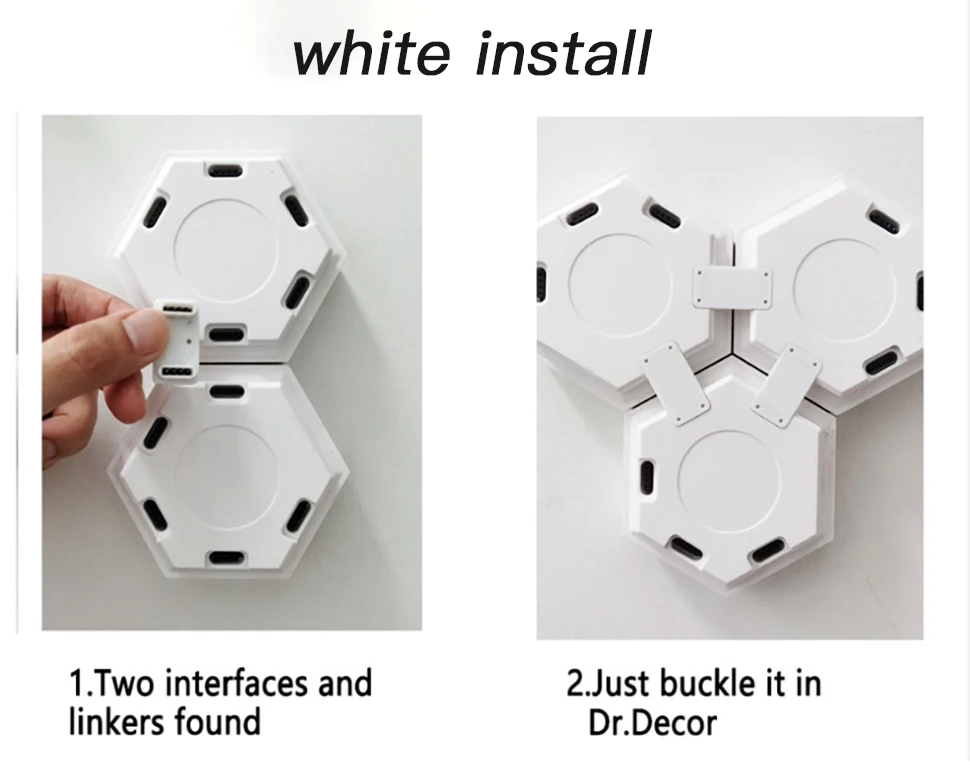 white install

1.Two interfaces and linkers found

2.Just buckle it in
Dr.Decor