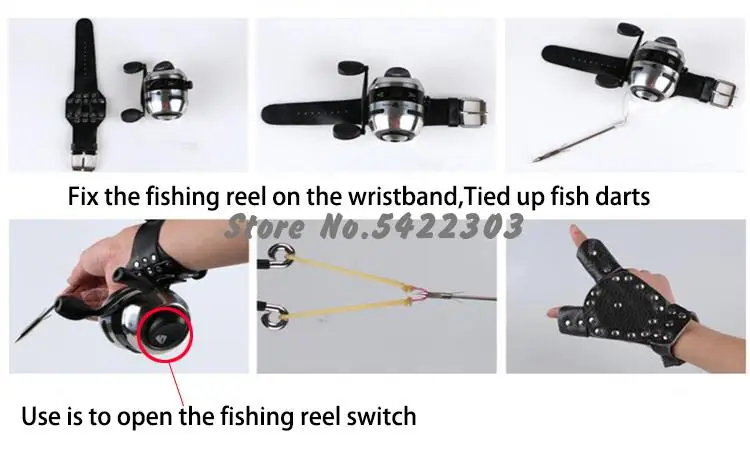 Fix the fishing reel on the wristband,Tied up fish darts

Store No.5422303

Use is to open the fishing reel switch