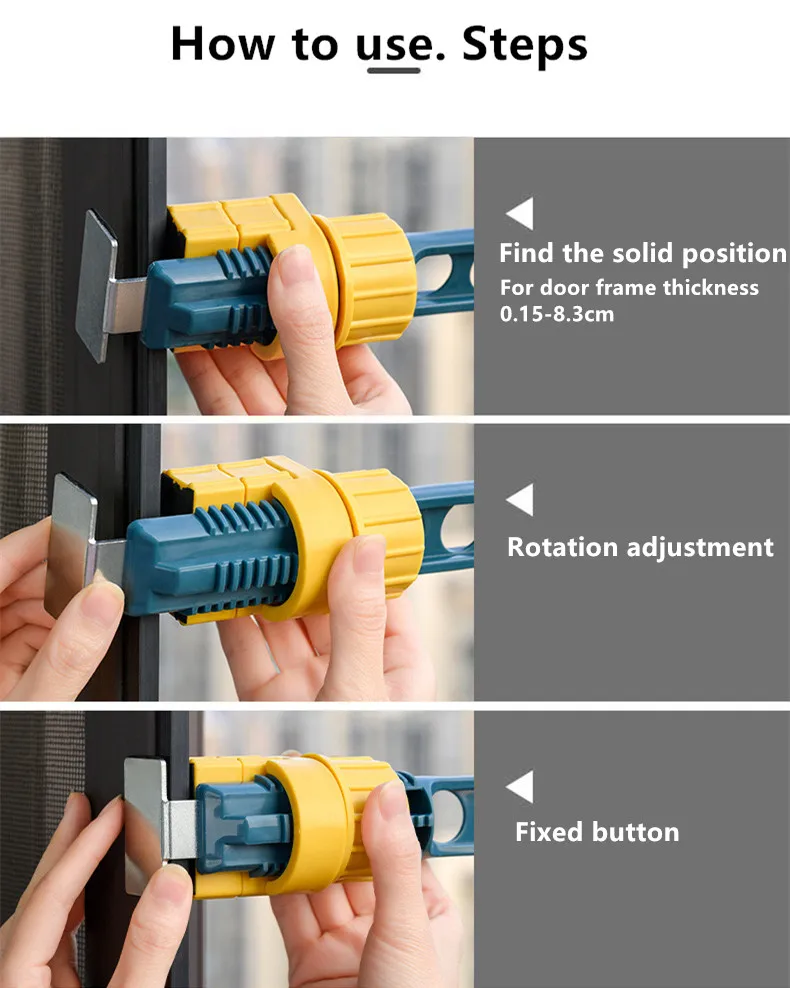 How to use. Steps

Find the solid position
For door frame thickness 0.15-8.3cm

Rotation adjustment

Fixed button