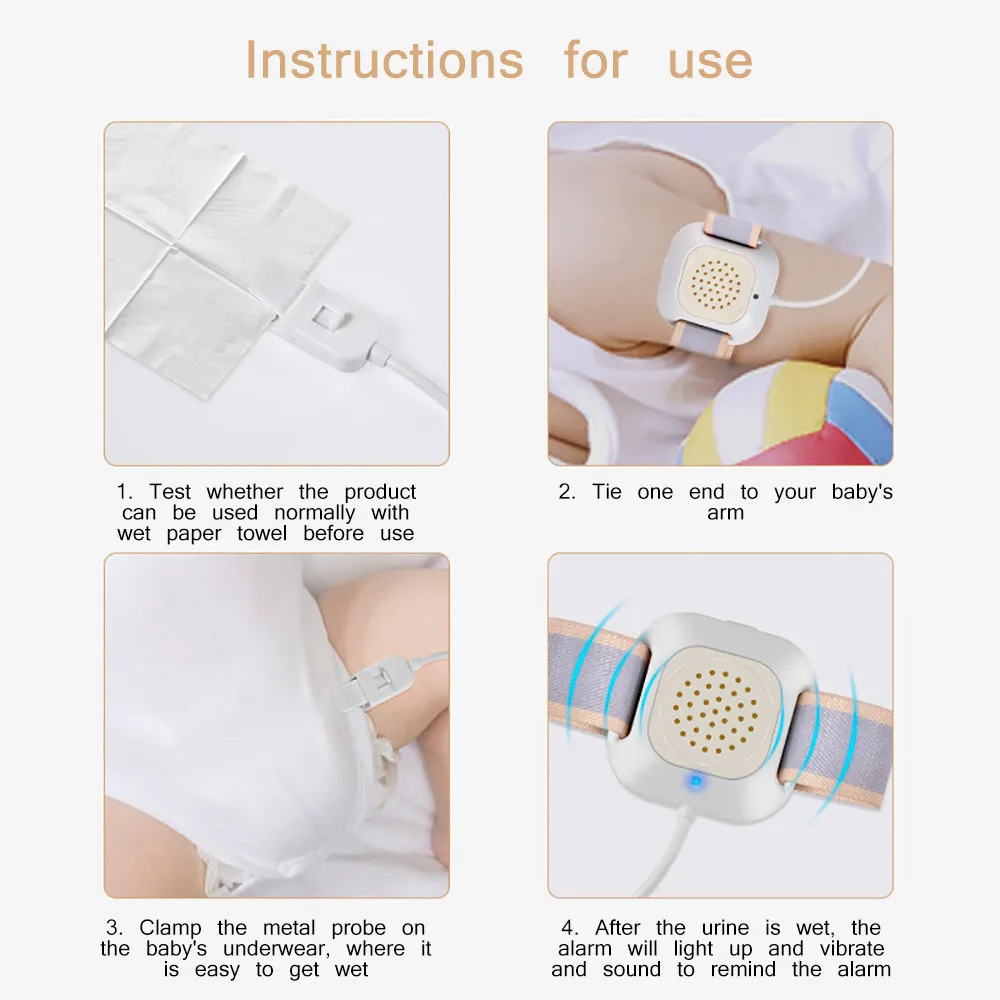 Instructions for use

1. Test whether the product can be used normally with wet paper towel before use

2. Tie one end to your baby's arm

3. Clamp the metal probe on the baby's underwear, where it is easy to get wet

4. After the urine is wet, the alarm will light up and vibrate and sound to remind the alarm