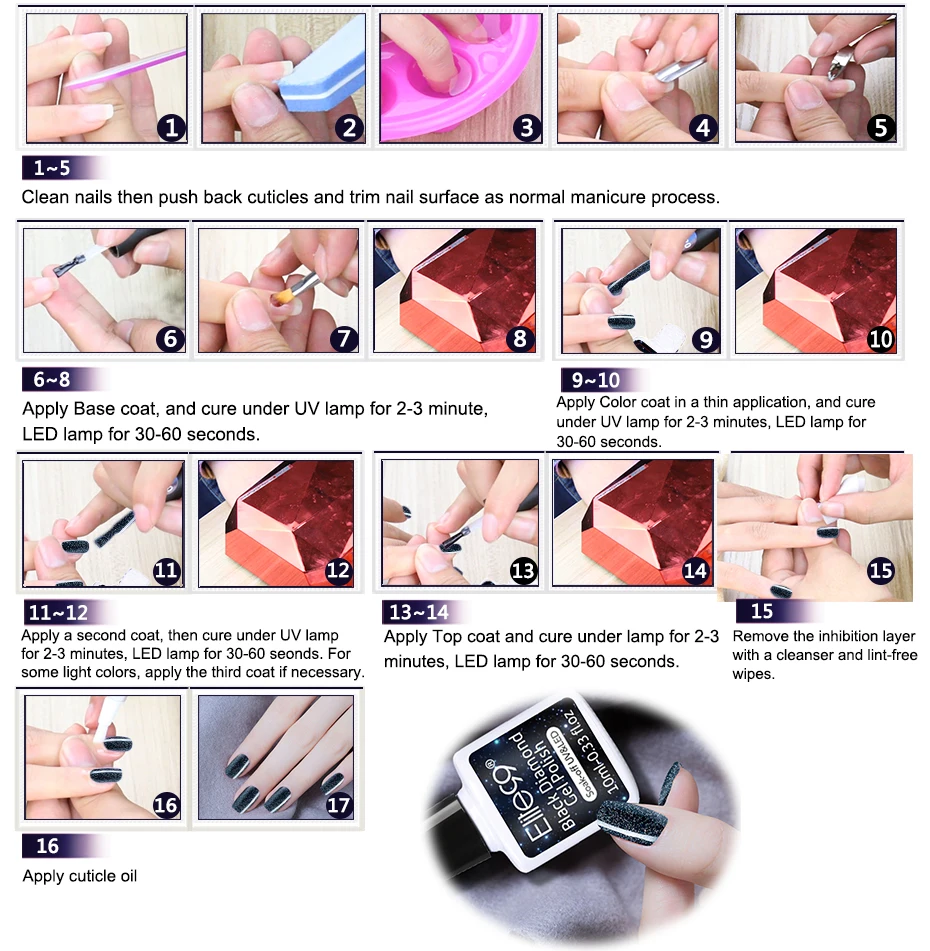 1
2
3
4
5
1~5
Clean nails then push back cuticles and trim nail surface as normal manicure process.

6
7
8
9
10
6~8
Apply Base coat, and cure under UV lamp for 2-3 minute, LED lamp for 30-60 seconds.

9~10
Apply Color coat in a thin application, and cure under UV lamp for 2-3 minutes, LED lamp for 30-60 seconds.

11
12
13
14
15
11~12
Apply a second coat, then cure under UV lamp for 2-3 minutes, LED lamp for 30-60 seonds. For some light colors, apply the third coat if necessary.

13~14
Apply Top coat and cure under lamp for 2-3 minutes, LED lamp for 30-60 seconds.

15
Remove the inhibition layer with a cleanser and lint-free wipes.

16
17
16
Apply cuticle oil

Elite99®
Black Diamond
Gel Polish
Soak-off UV&LED
10ml-0.33 fl.oz