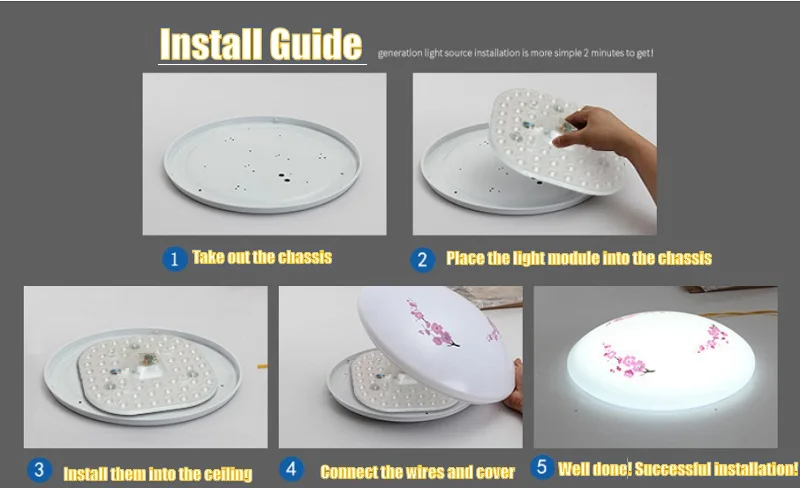 Install Guide

generation light source installation is more simple 2 minutes to get!

1 Take out the chassis

2 Place the light module into the chassis

3 Install them into the ceiling

4 Connect the wires and cover

5 Well done! Successful installation!